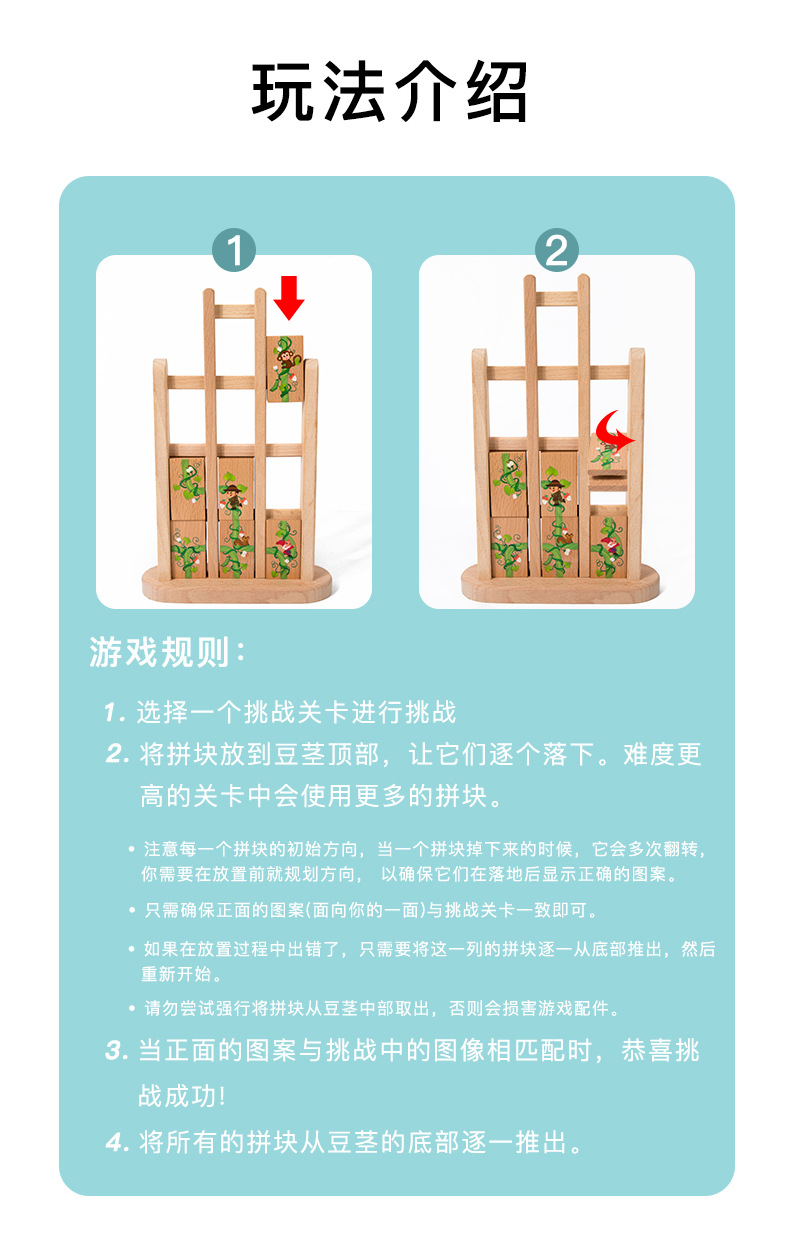 玩法介绍

1

2

游戏规则:

1. 选择一个挑战关卡进行挑战

2. 将拼块放到豆茎顶部，让它们逐个落下。难度更高的关卡中会使用更多的拼块。

• 注意每一个拼块的初始方向，当一个拼块掉下来的时候，它会多次翻转，你需要在放置前就规划方向， 以确保它们在落地后显示正确的图案。

• 只需确保正面的图案(面向你的一面)与挑战关卡一致即可。

• 如果在放置过程中出错了，只需要将这一列的拼块逐一从底部推出，然后重新开始。

• 请勿尝试强行将拼块从豆茎中部取出，否则会损害游戏配件。

3. 当正面的图案与挑战中的图像相匹配时，恭喜挑战成功!

4. 将所有的拼块从豆茎的底部逐一推出。