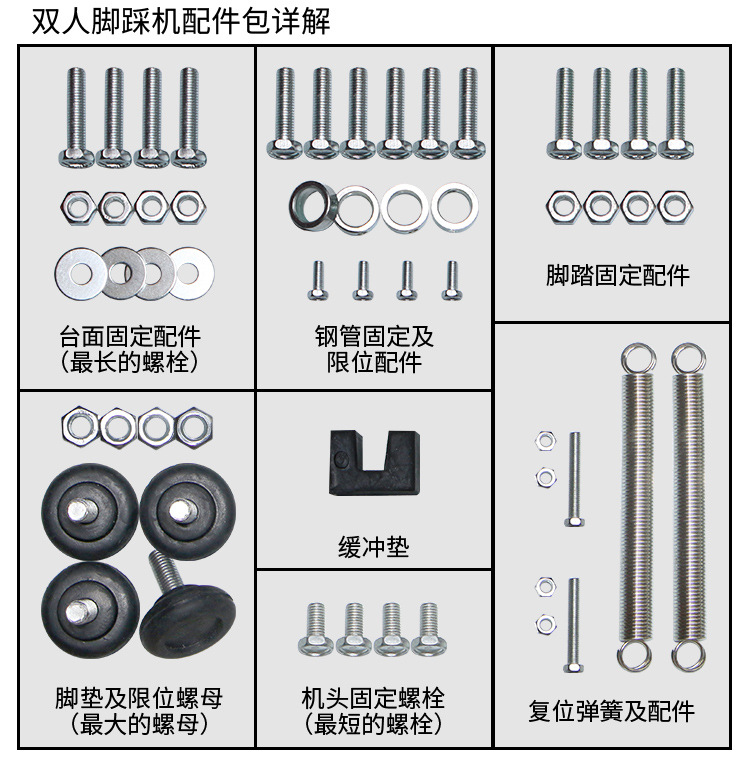 双人脚踩机配件包详解

台面固定配件
(最长的螺栓)

钢管固定及
限位配件

脚踏固定配件

脚垫及限位螺母
(最大的螺母)

缓冲垫

机头固定螺栓
(最短的螺栓)

复位弹簧及配件