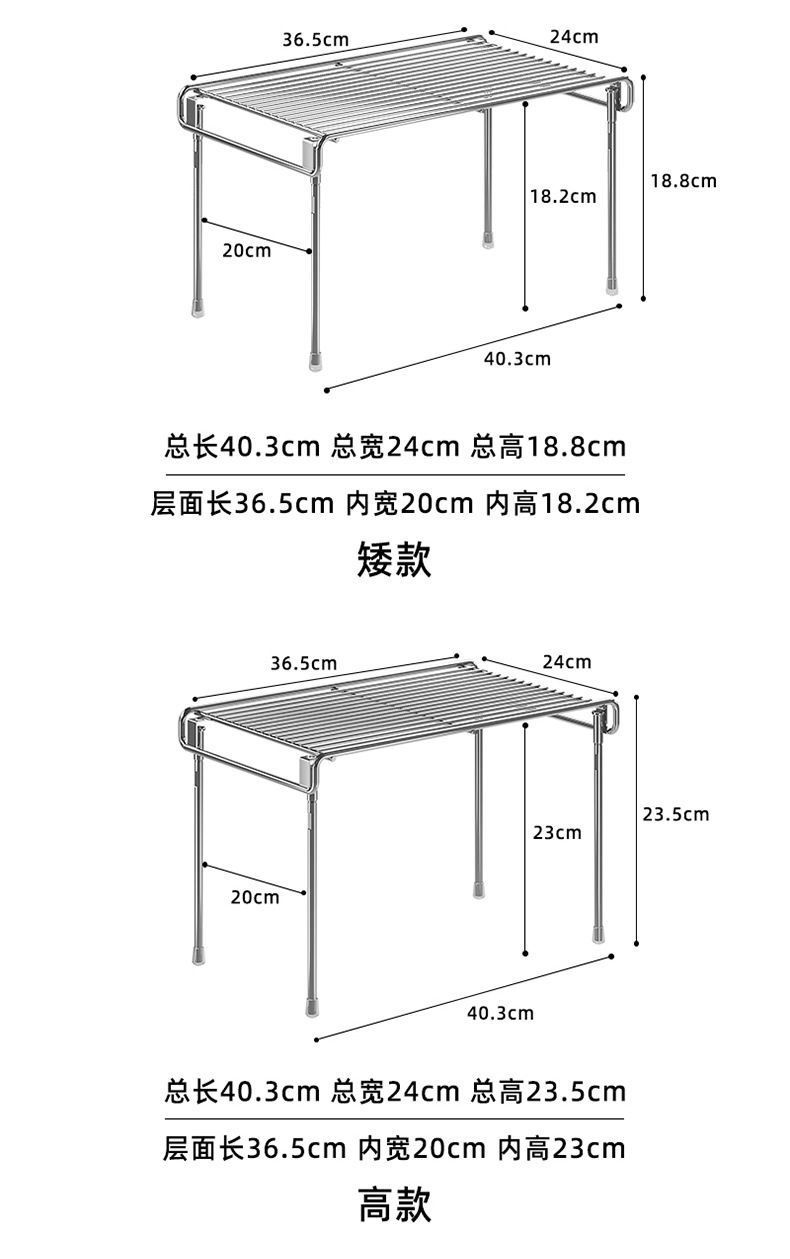 36.5cm
24cm
18.8cm
18.2cm
20cm
40.3cm

总长40.3cm 总宽24cm 总高18.8cm

层面长36.5cm 内宽20cm 内高18.2cm

矮款

36.5cm
24cm
23.5cm
23cm
20cm
40.3cm

总长40.3cm 总宽24cm 总高23.5cm

层面长36.5cm 内宽20cm 内高23cm

高款