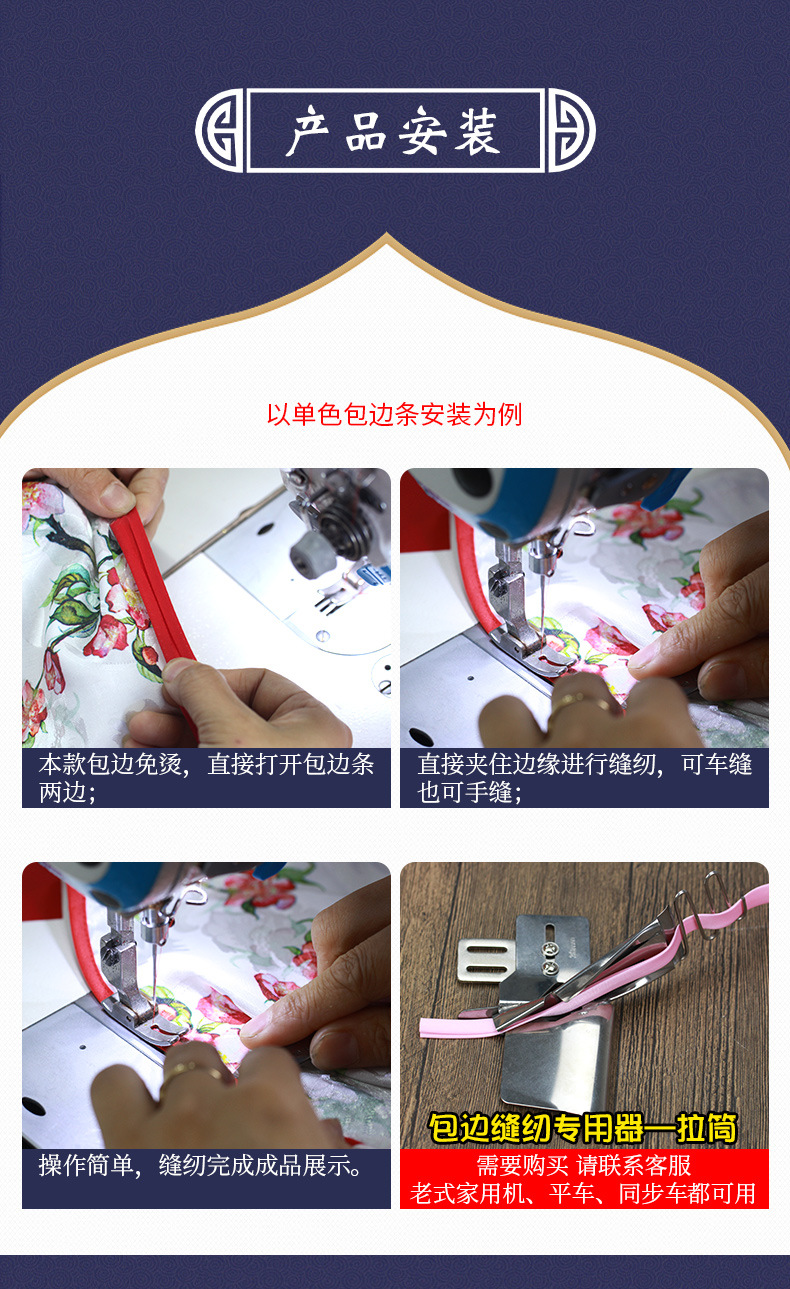 产品安装

以单色包边条安装为例

本款包边免烫，直接打开包边条两边；

直接夹住边缘进行缝纫，可车缝也可手缝；

操作简单，缝纫完成成品展示。

包边缝纫专用器—拉筒

需要购买 请联系客服
老式家用机、平车、同步车都可用