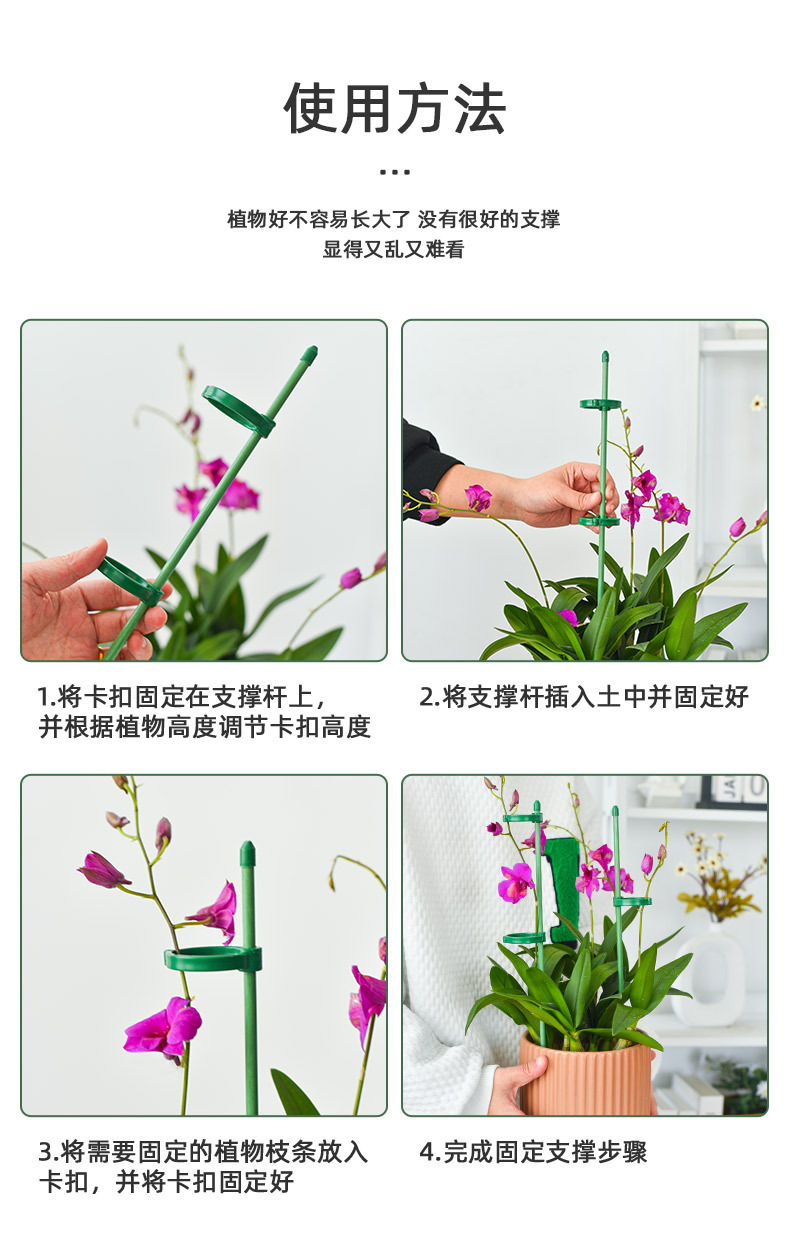 使用方法

...

植物好不容易长大了 没有很好的支撑
显得又乱又难看

1.将卡扣固定在支撑杆上，并根据植物高度调节卡扣高度

2.将支撑杆插入土中并固定好

3.将需要固定的植物枝条放入卡扣，并将卡扣固定好

4.完成固定支撑步骤