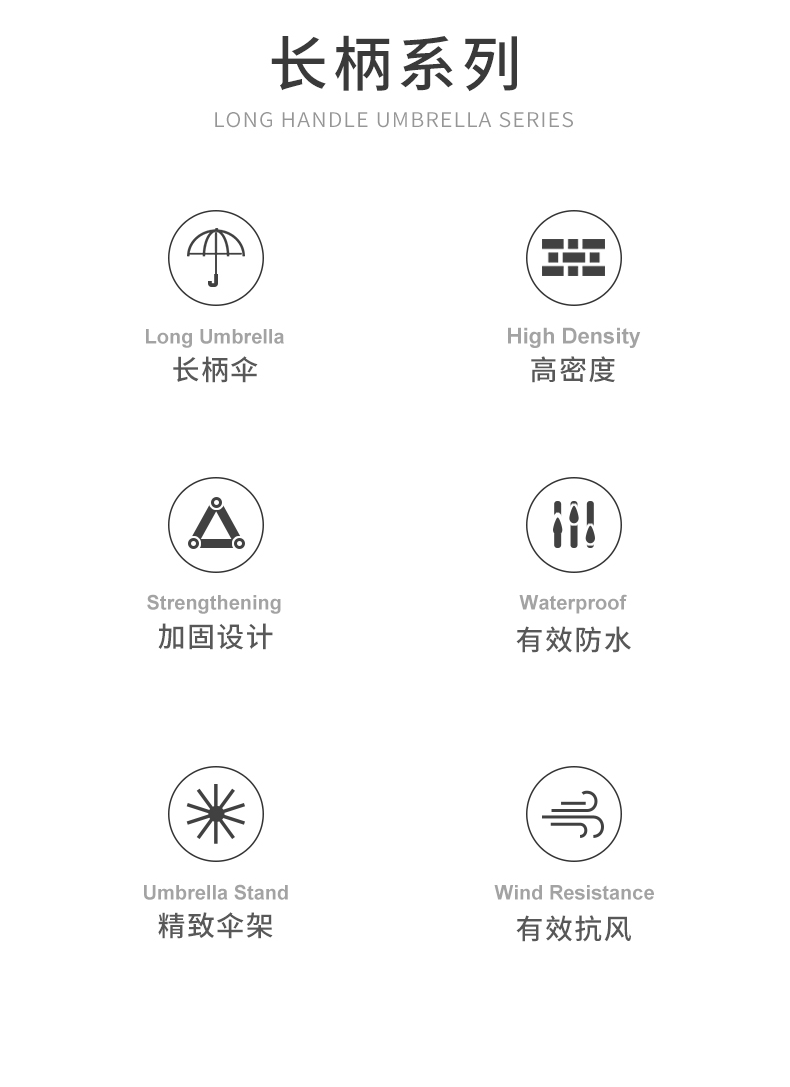 长柄系列

LONG HANDLE UMBRELLA SERIES

Long Umbrella
长柄伞

High Density
高密度

Strengthening
加固设计

Waterproof
有效防水

Umbrella Stand
精致伞架

Wind Resistance
有效抗风