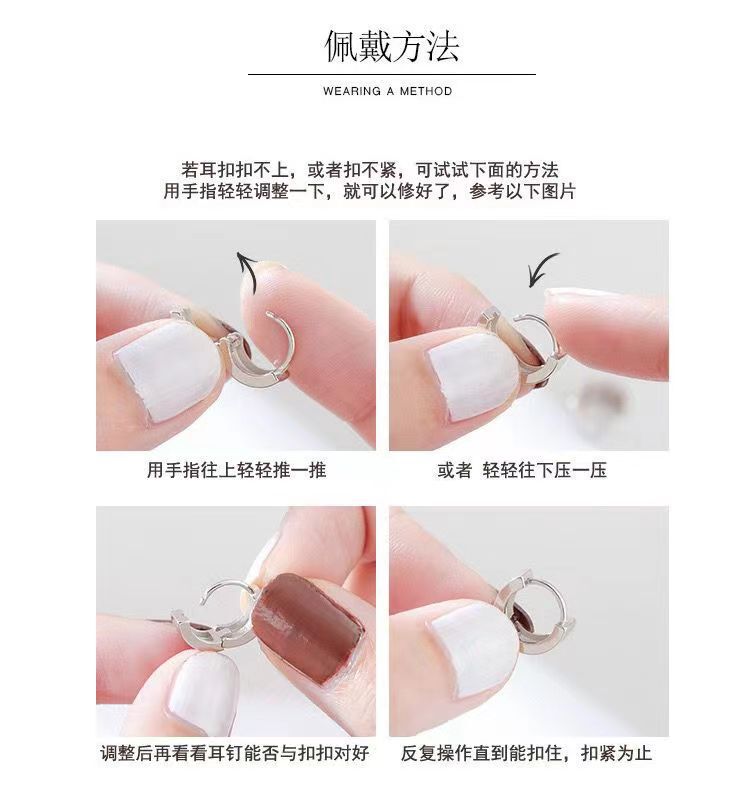 佩戴方法

WEARING A METHOD

若耳扣扣不上，或者扣不紧，可试试下面的方法
用手指轻轻调整一下，就可以修好了，参考以下图片

用手指往上轻轻推一推

或者 轻轻往下压一压

调整后再看看耳钉能否与扣扣对好

反复操作直到能扣住，扣紧为止