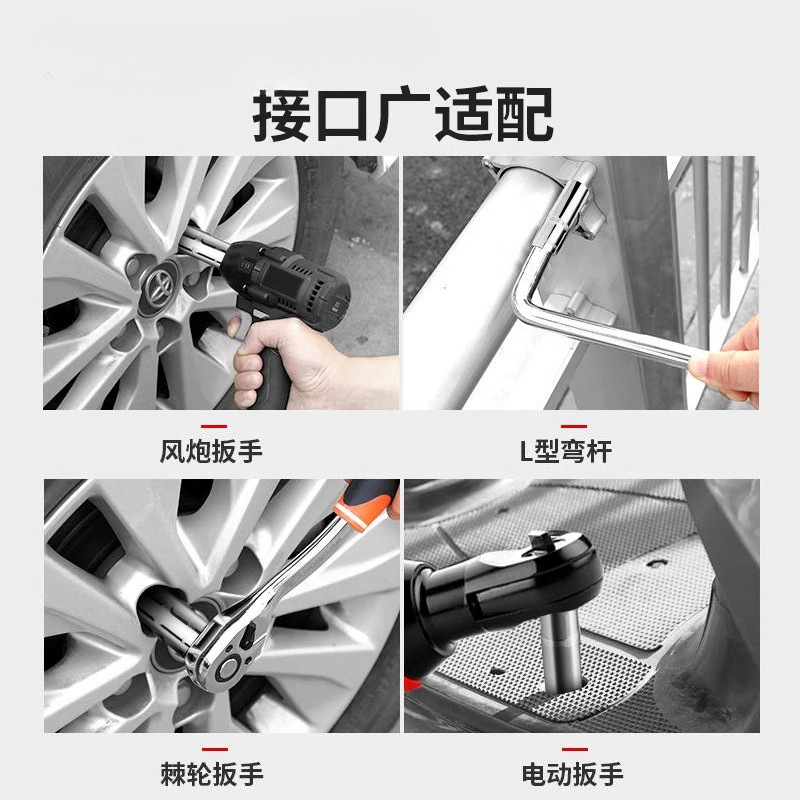 接口广适配

风炮扳手

L型弯杆

棘轮扳手

电动扳手