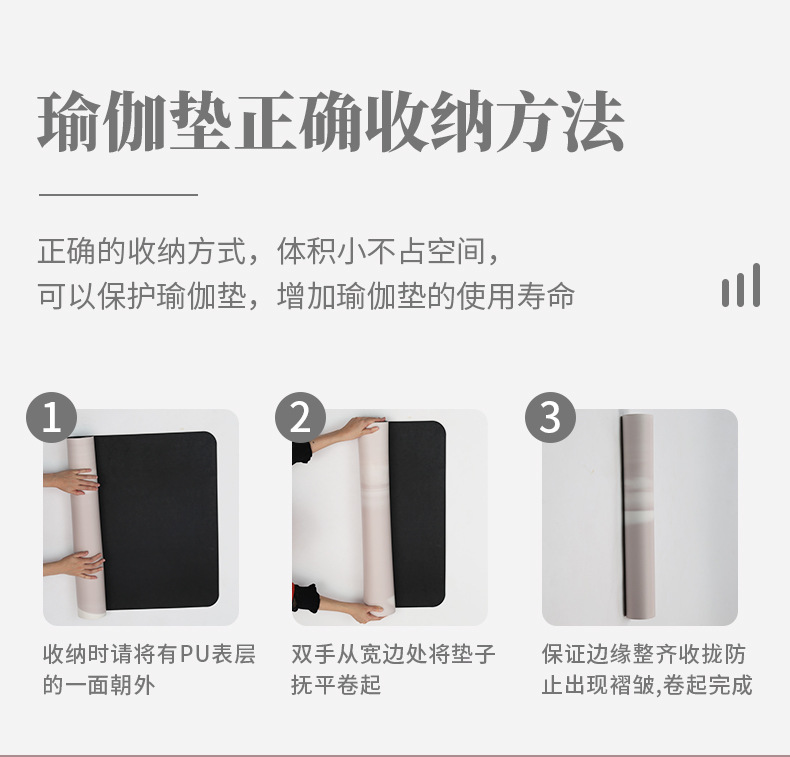 瑜伽垫正确收纳方法

正确的收纳方式，体积小不占空间，
可以保护瑜伽垫，增加瑜伽垫的使用寿命

1

收纳时请将有PU表层的一面朝外

2

双手从宽边处将垫子抚平卷起

3

保证边缘整齐收拢防止出现褶皱,卷起完成