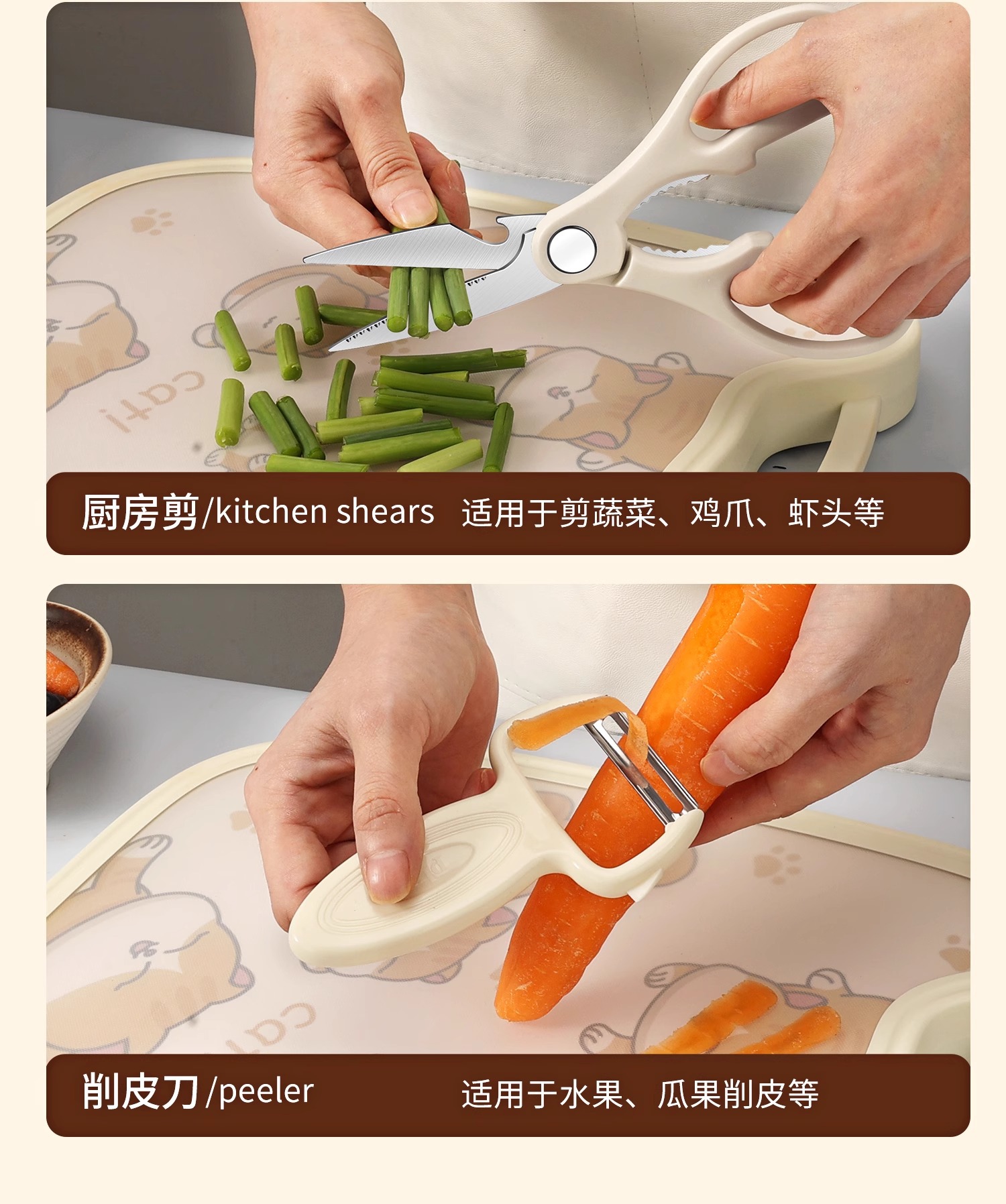 cati

厨房剪/kitchen shears 适用于剪蔬菜、鸡爪、虾头等

cati

削皮刀/peeler 适用于水果、瓜果削皮等