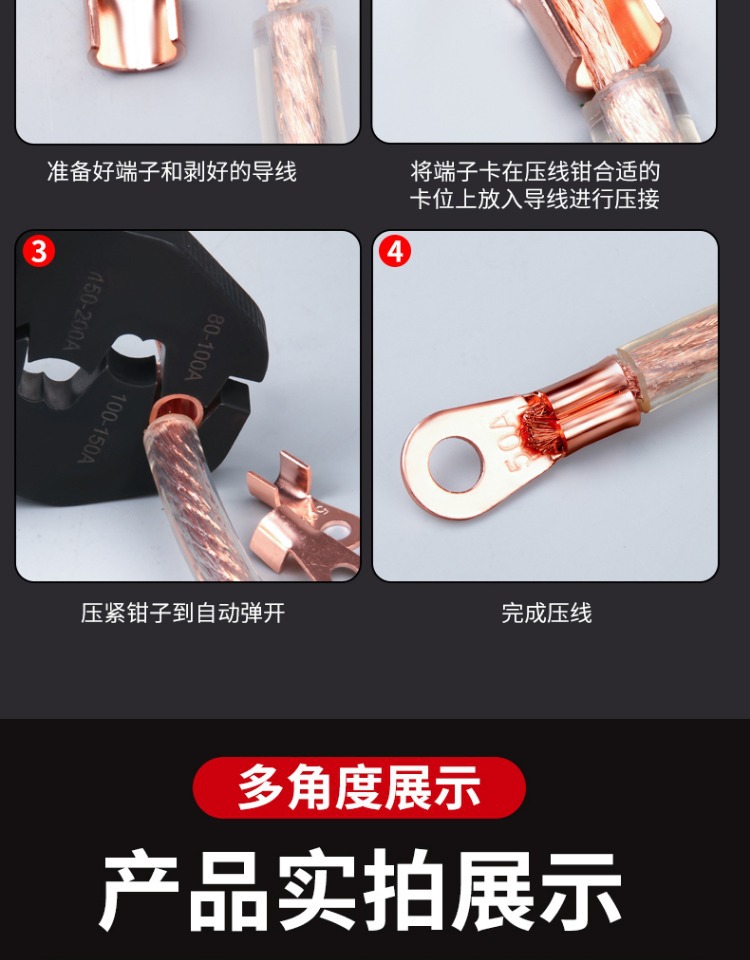 准备好端子和剥好的导线

将端子卡在压线钳合适的卡位上放入导线进行压接

3

150-200A

80-100A

100-150A

4

50A

压紧钳子到自动弹开

完成压线

多角度展示

产品实拍展示