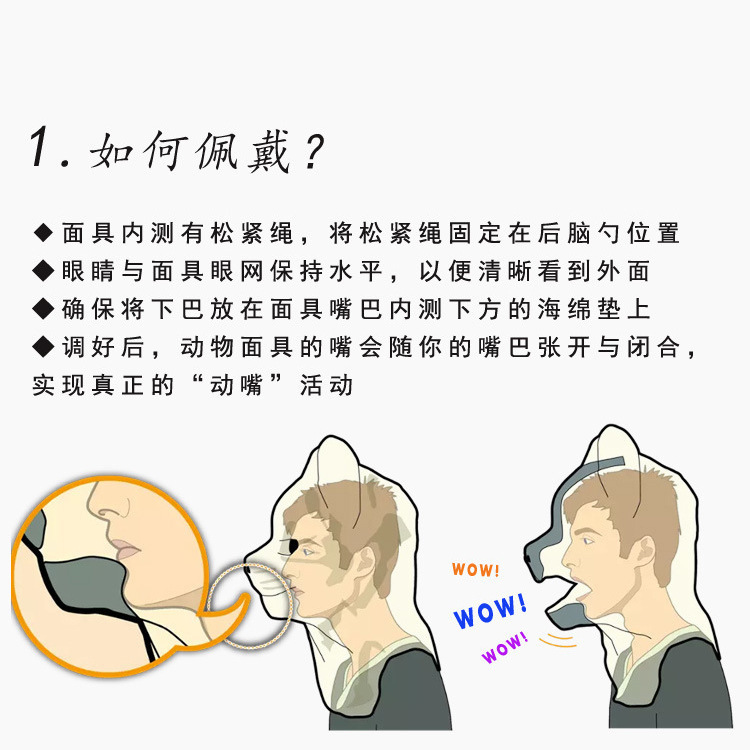 1. 如何佩戴？

◆面具内测有松紧绳，将松紧绳固定在后脑勺位置
◆眼睛与面具眼网保持水平，以便清晰看到外面
◆确保将下巴放在面具嘴巴内测下方的海绵垫上
◆调好后，动物面具的嘴会随你的嘴巴张开与闭合，实现真正的“动嘴”活动

WOW!
WOW!
WOW!