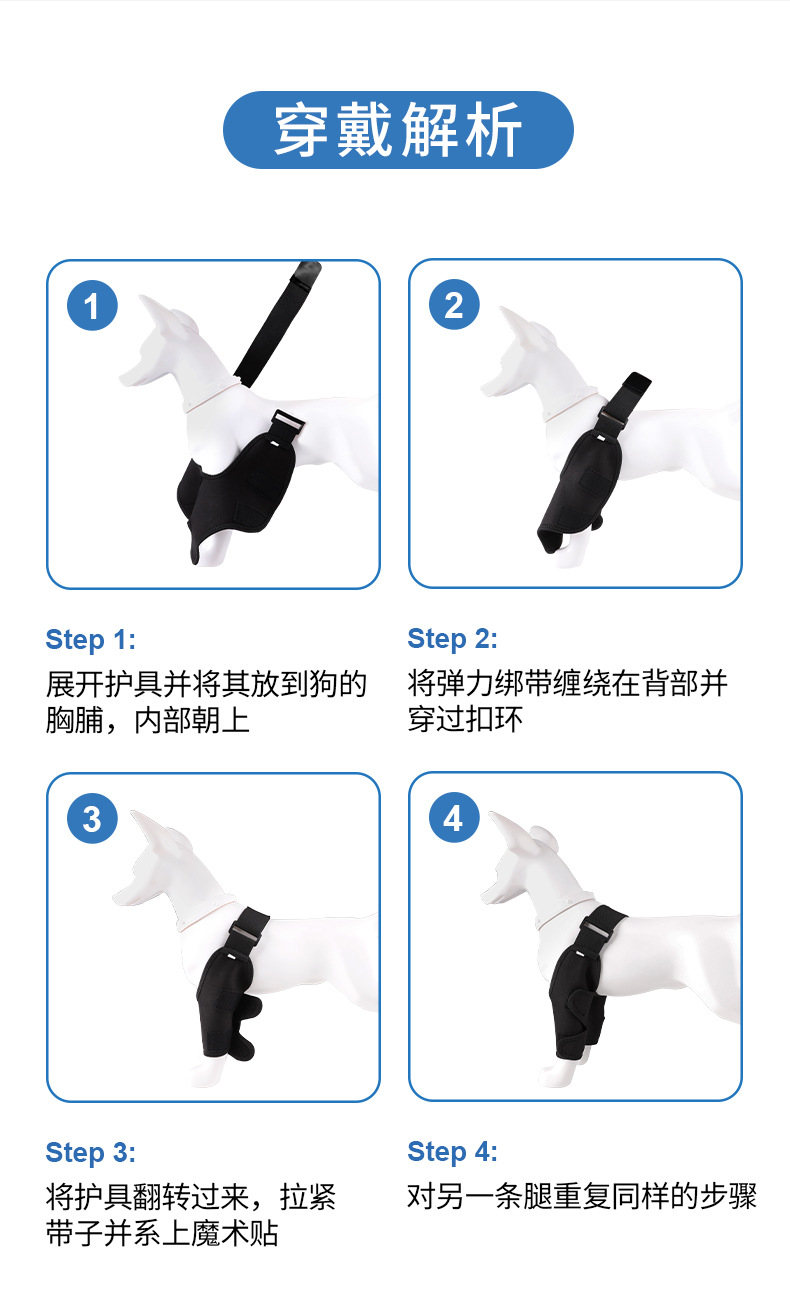 穿戴解析

1

Step 1:
展开护具并将其放到狗的胸脯，内部朝上

2

Step 2:
将弹力绑带缠绕在背部并穿过扣环

3

Step 3:
将护具翻转过来，拉紧带子并系上魔术贴

4

Step 4:
对另一条腿重复同样的步骤