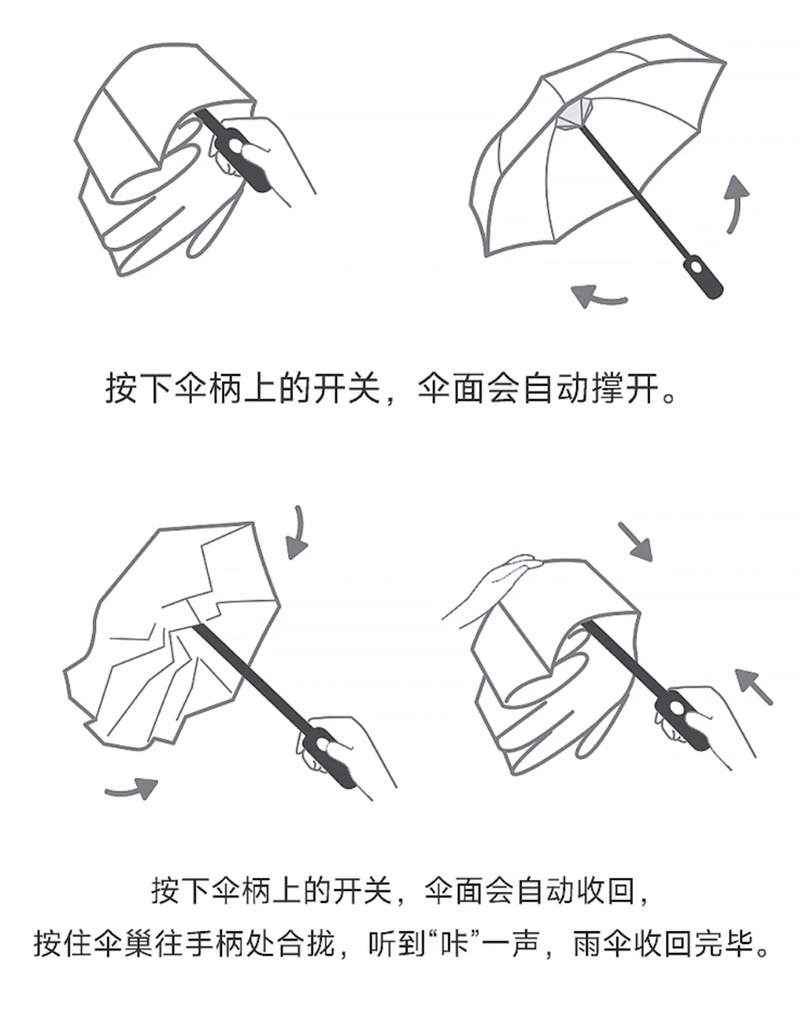 按下伞柄上的开关，伞面会自动撑开。

按下伞柄上的开关，伞面会自动收回，
按住伞巢往手柄处合拢，听到“咔”一声，雨伞收回完毕。