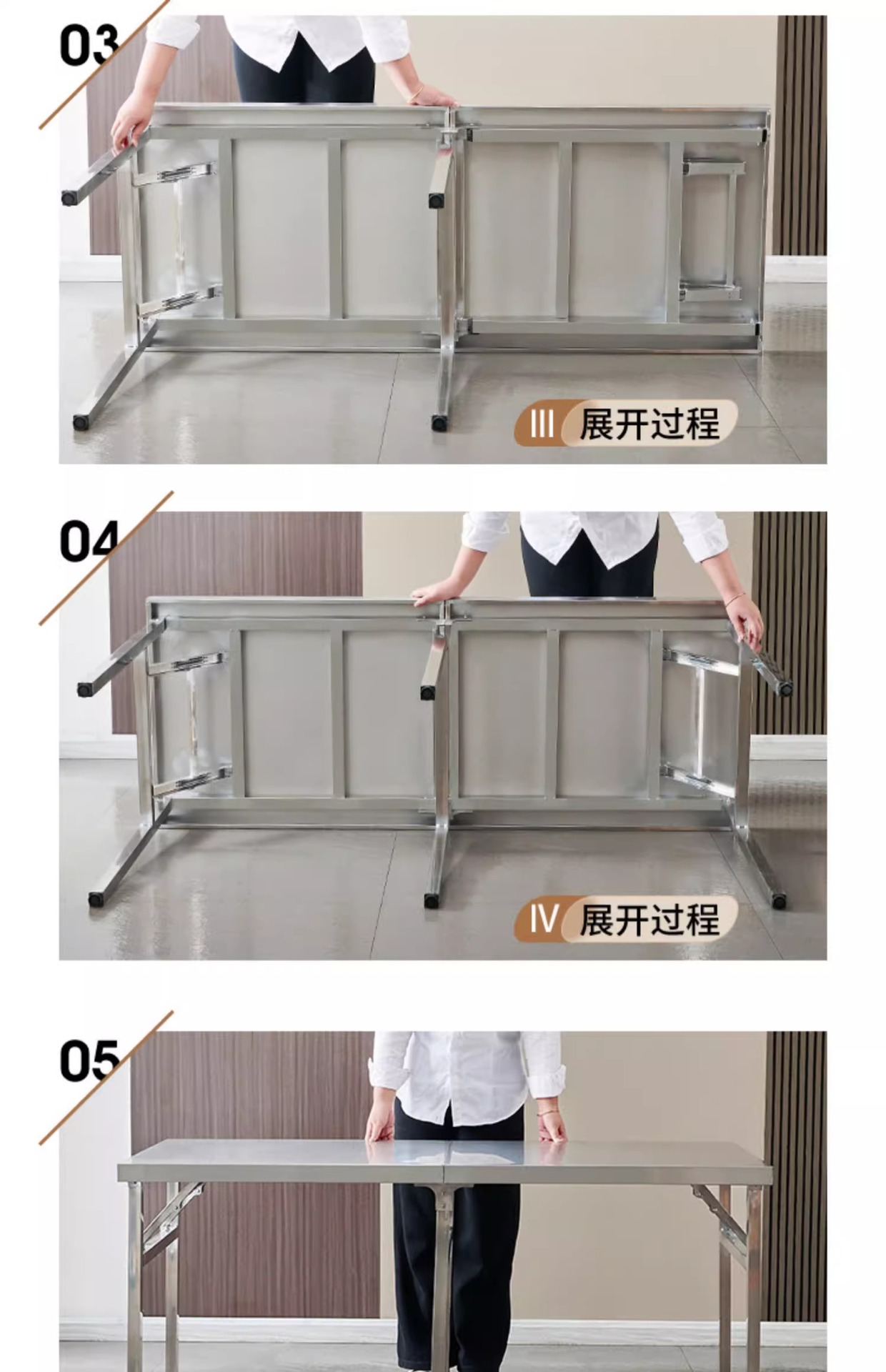 03

III 展开过程

04

IV 展开过程

05