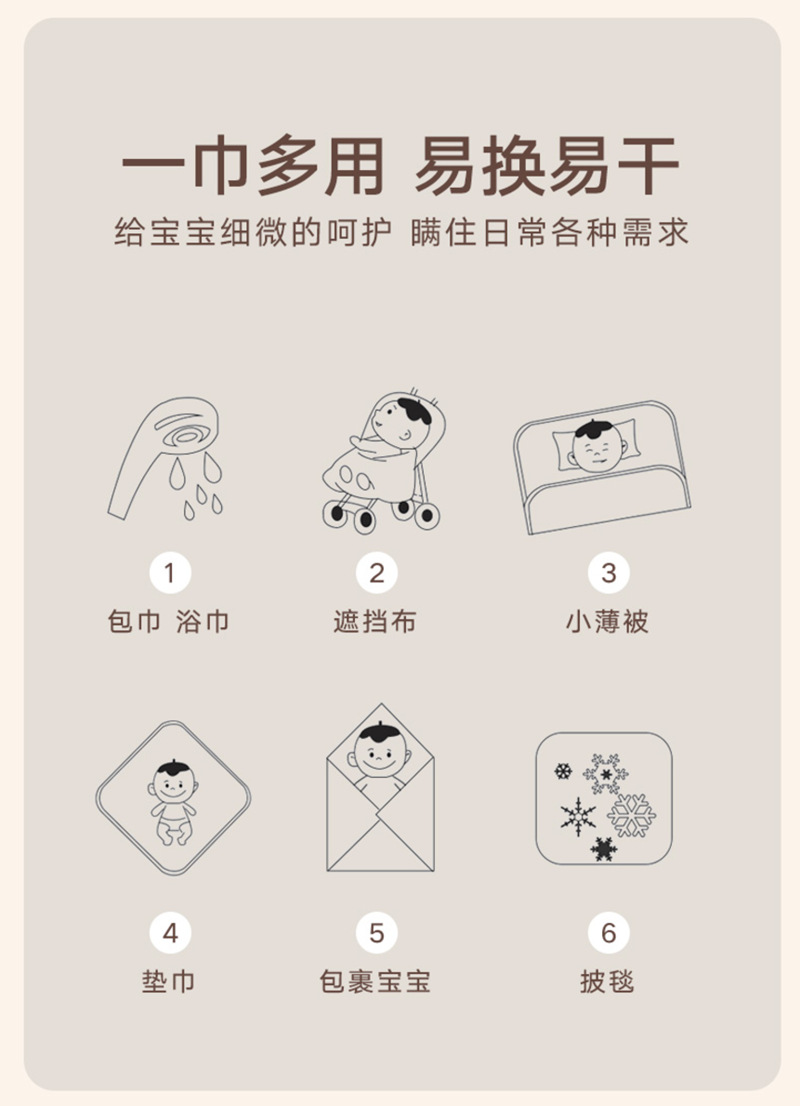 一巾多用 易换易干
给宝宝细微的呵护 瞒住日常各种需求

1
包巾 浴巾

2
遮挡布

3
小薄被

4
垫巾

5
包裹宝宝

6
披毯