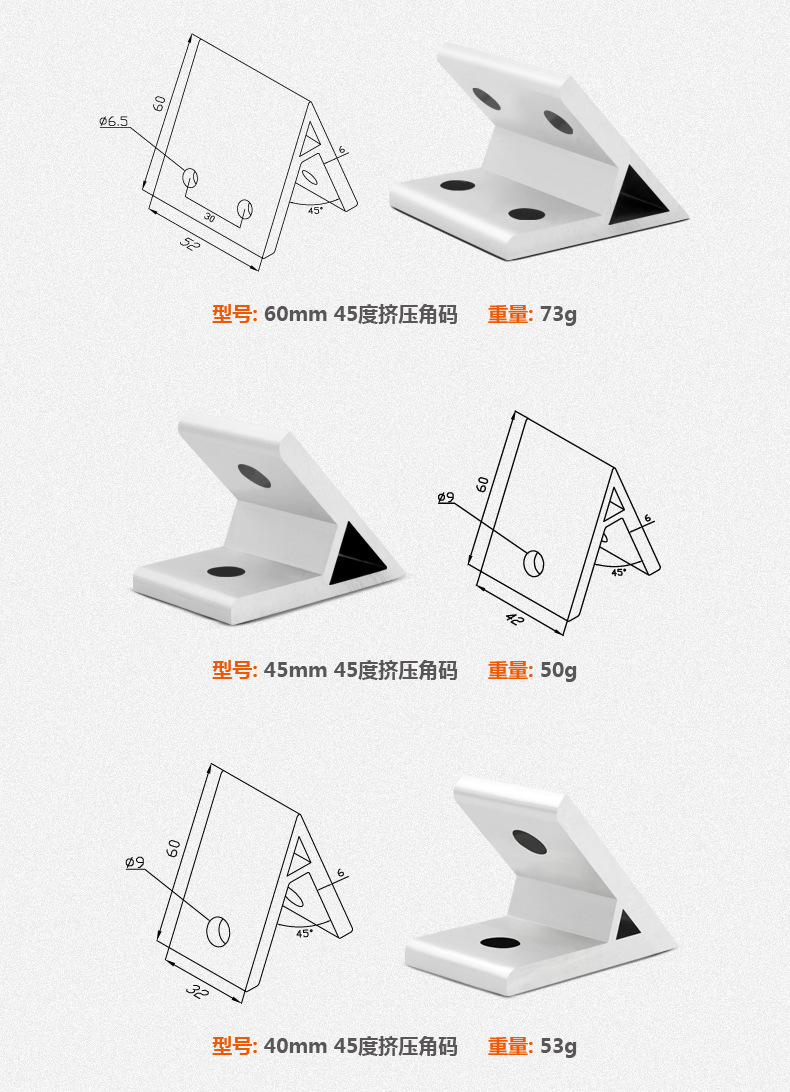 60
Ø6.5
6
30
45°
52

型号: 60mm 45度挤压角码　　重量: 73g

60
Ø9
6
45°
42

型号: 45mm 45度挤压角码　　重量: 50g

60
Ø9
6
45°
32

型号: 40mm 45度挤压角码　　重量: 53g