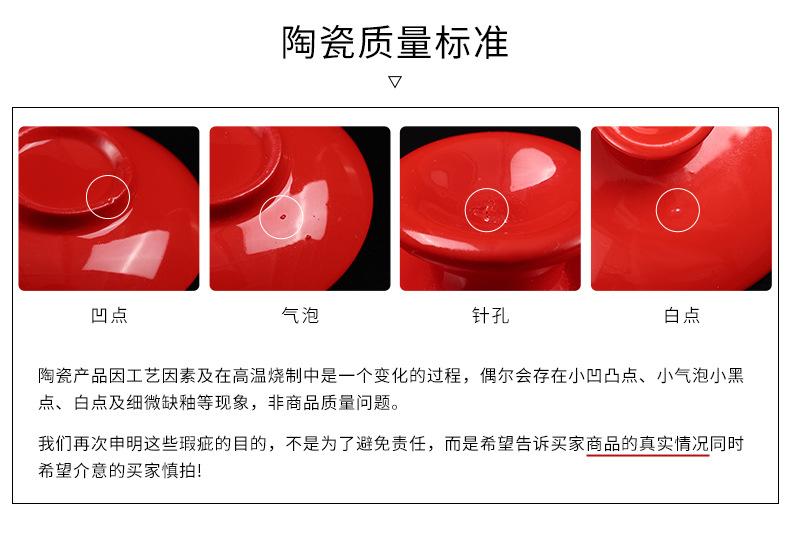 陶瓷质量标准

▽

凹点

气泡

针孔

白点

陶瓷产品因工艺因素及在高温烧制中是一个变化的过程，偶尔会存在小凹凸点、小气泡小黑点、白点及细微缺釉等现象，非商品质量问题。

我们再次申明这些瑕疵的目的，不是为了避免责任，而是希望告诉买家商品的真实情况同时希望介意的买家慎拍!