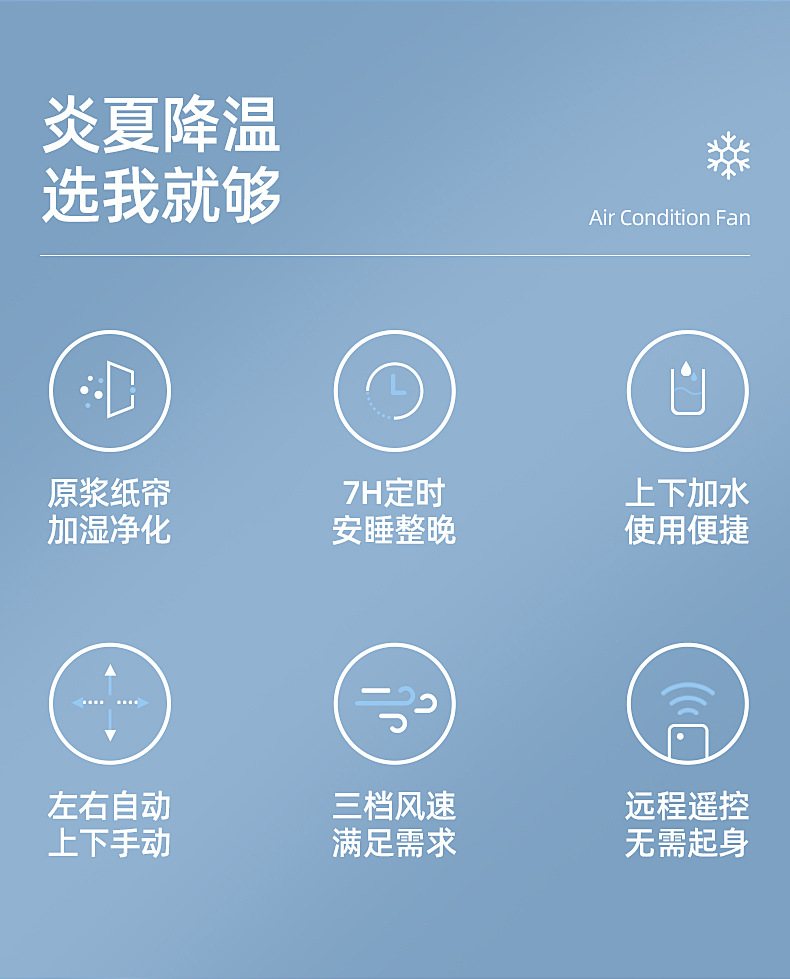 炎夏降温
选我就够

Air Condition Fan

原浆纸帘
加湿净化

7H定时
安睡整晚

上下加水
使用便捷

左右自动
上下手动

三档风速
满足需求

远程遥控
无需起身