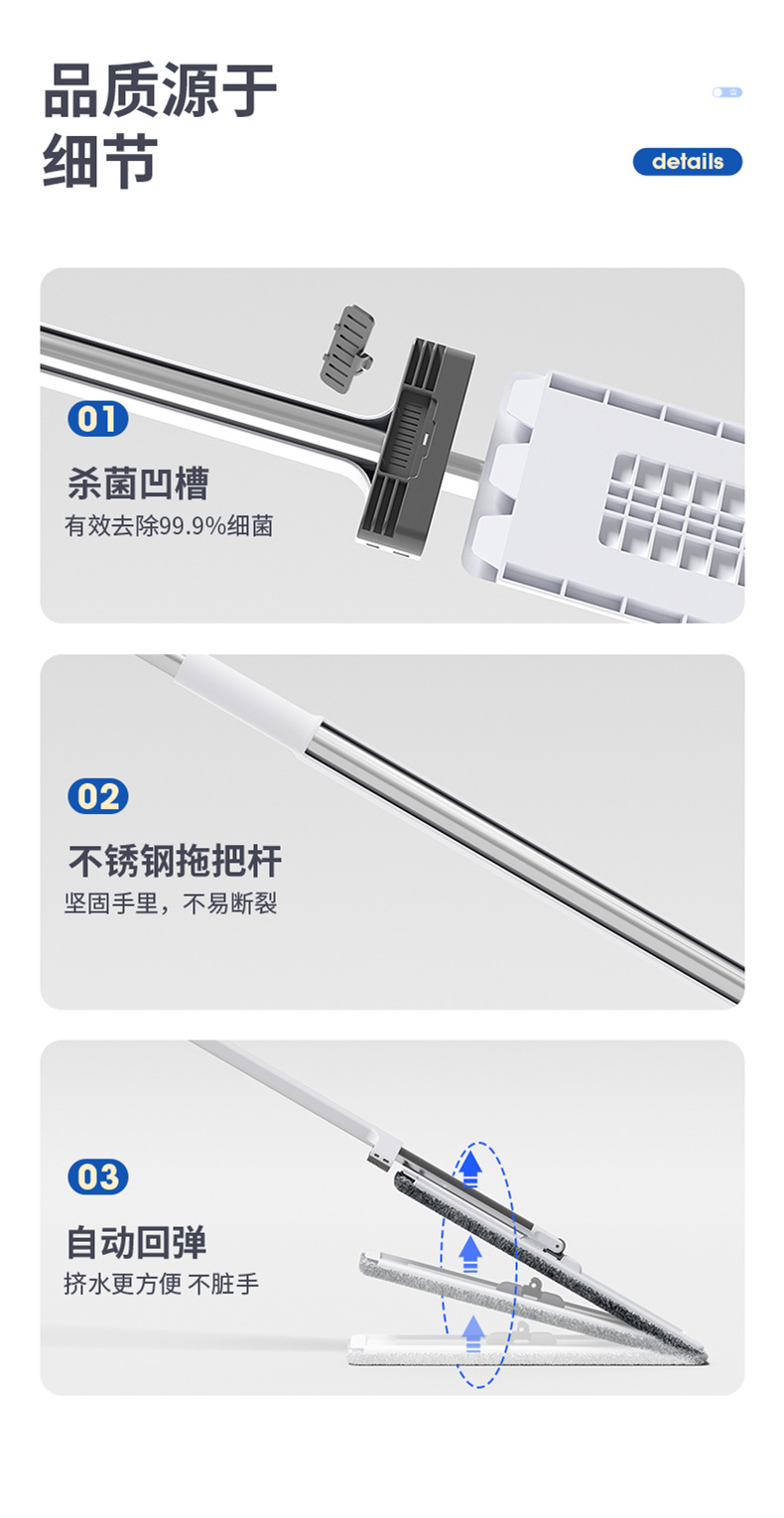 品质源于细节

details

01
杀菌凹槽
有效去除99.9%细菌

02
不锈钢拖把杆
坚固手里，不易断裂

03
自动回弹
挤水更方便 不脏手