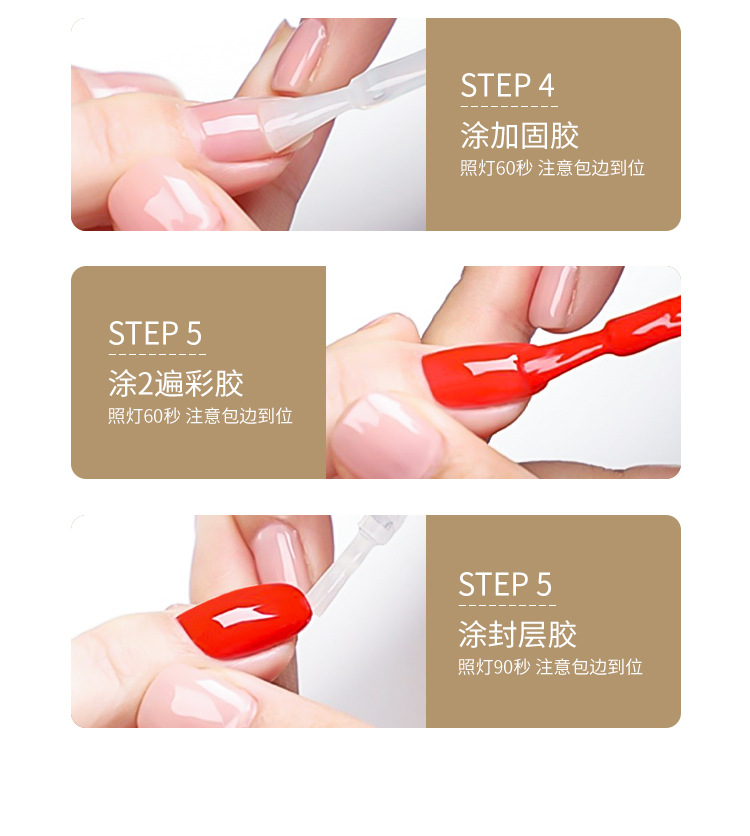 STEP 4

涂加固胶

照灯60秒 注意包边到位

STEP 5

涂2遍彩胶

照灯60秒 注意包边到位

STEP 5

涂封层胶

照灯90秒 注意包边到位