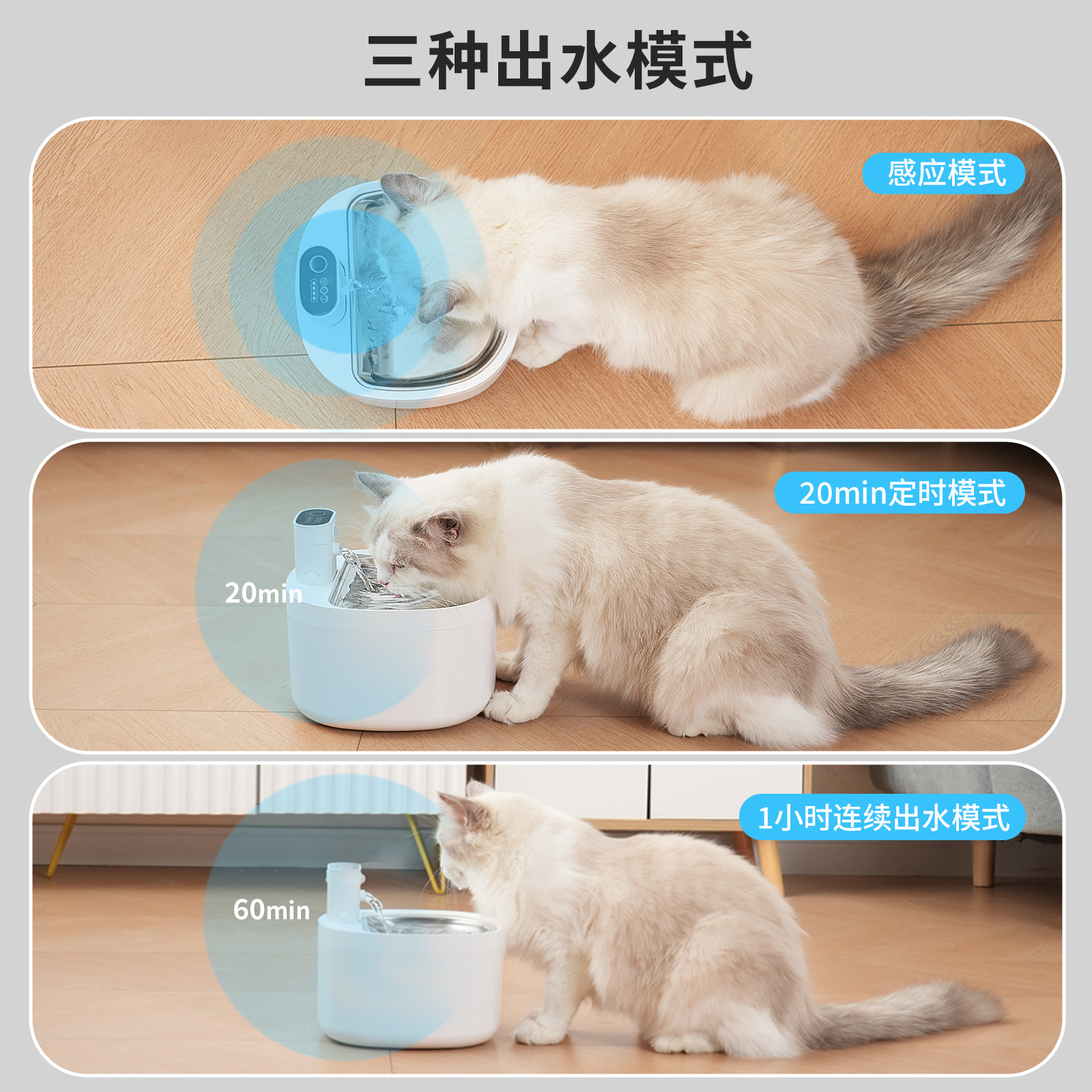 三种出水模式

感应模式

20min定时模式

20min

1小时连续出水模式

60min