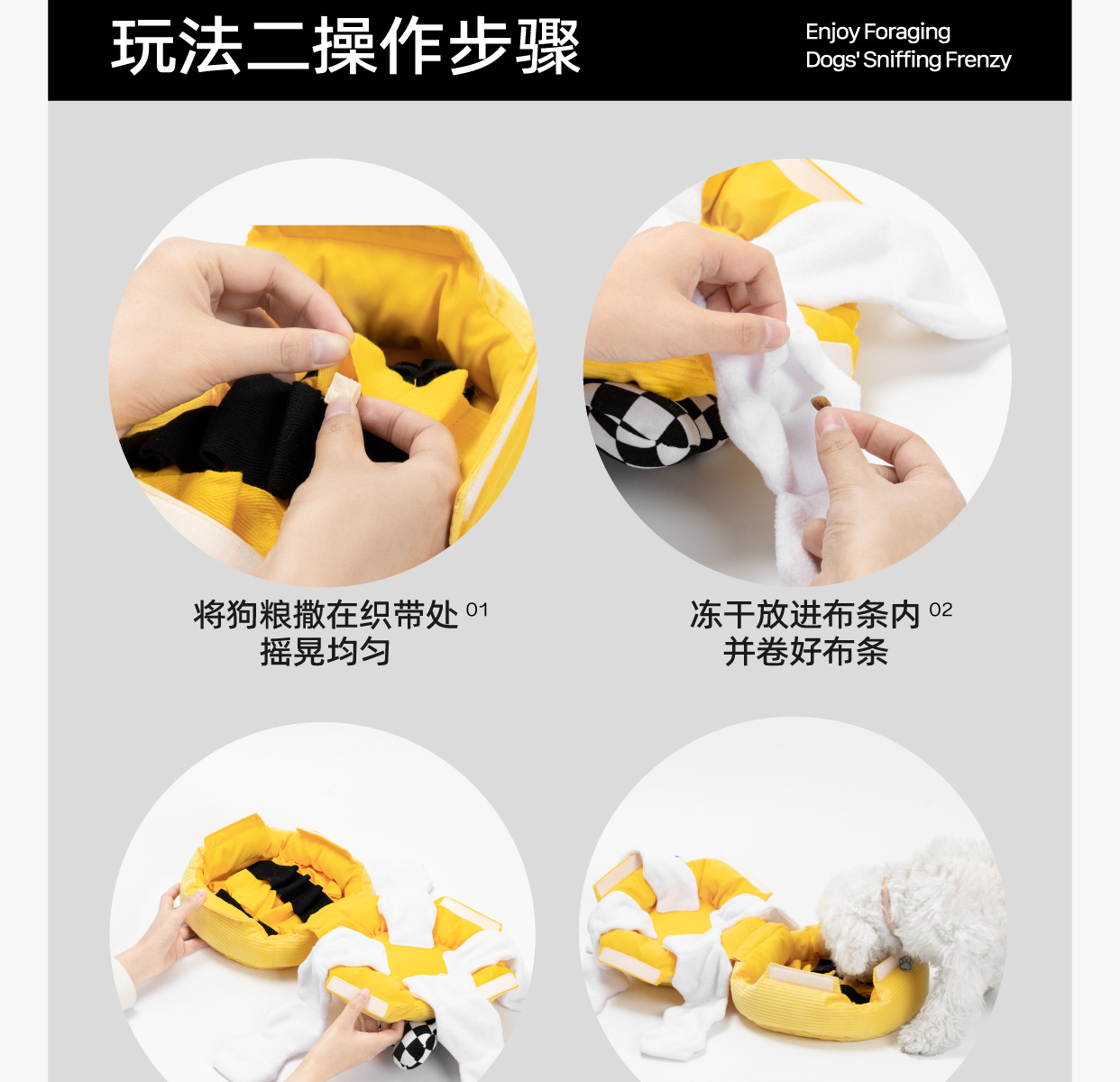 玩法二操作步骤

Enjoy Foraging
Dogs' Sniffing Frenzy

将狗粮撒在织带处 01
摇晃均匀

冻干放进布条内 02
并卷好布条