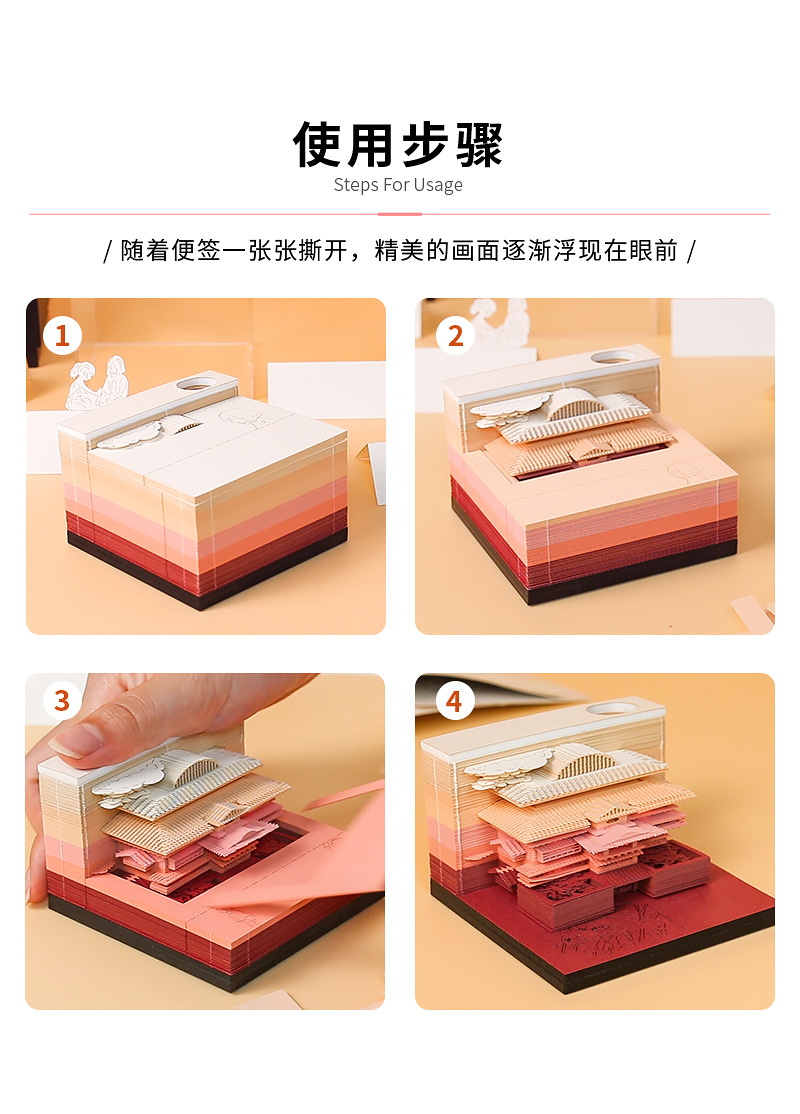 使用步骤
Steps For Usage

/ 随着便签一张张撕开，精美的画面逐渐浮现在眼前 /

1

2

3

4