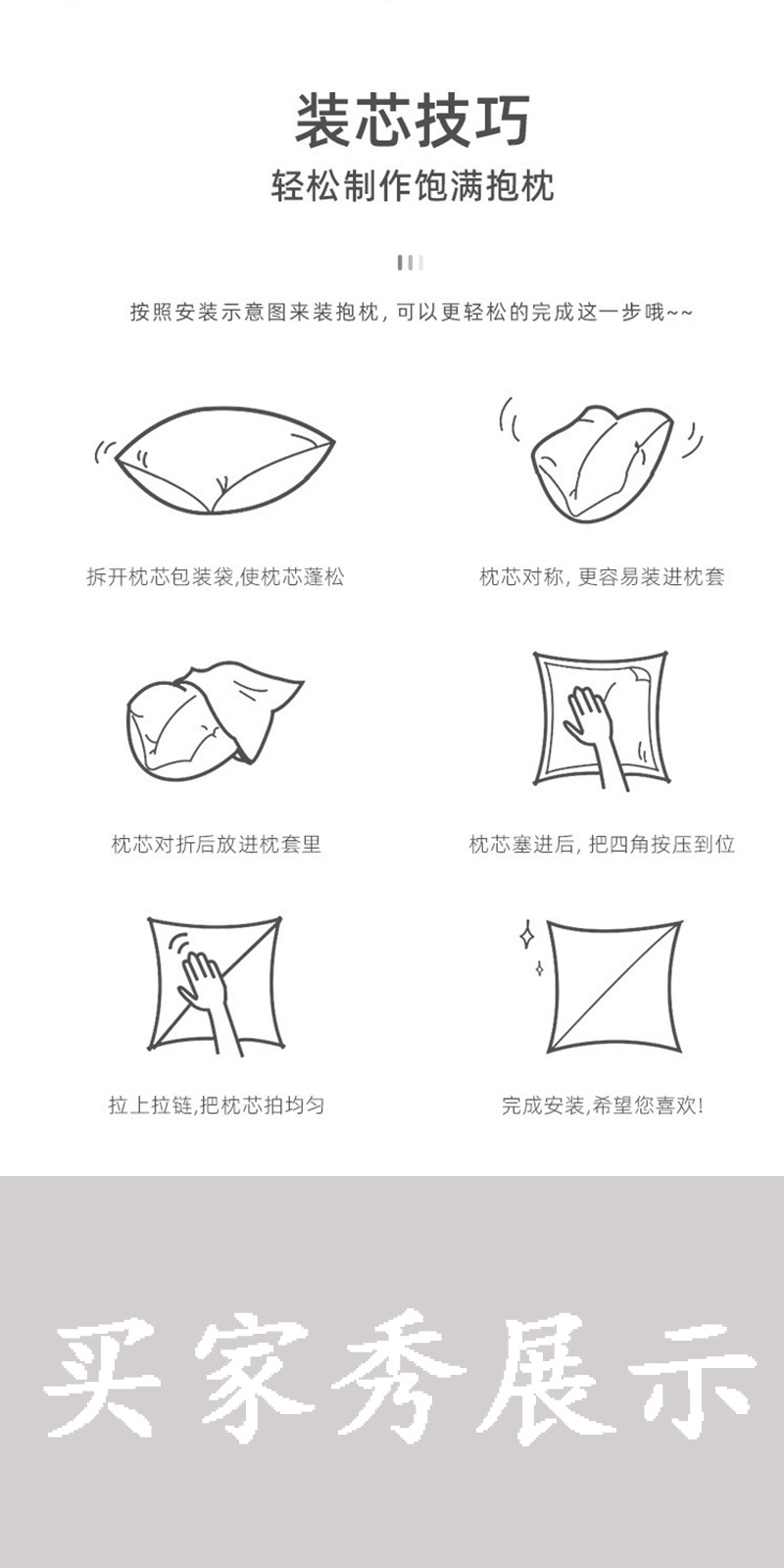 装芯技巧

轻松制作饱满抱枕

按照安装示意图来装抱枕，可以更轻松的完成这一步哦~~

拆开枕芯包装袋,使枕芯蓬松

枕芯对称，更容易装进枕套

枕芯对折后放进枕套里

枕芯塞进后，把四角按压到位

拉上拉链,把枕芯拍均匀

完成安装,希望您喜欢!

买家秀展示