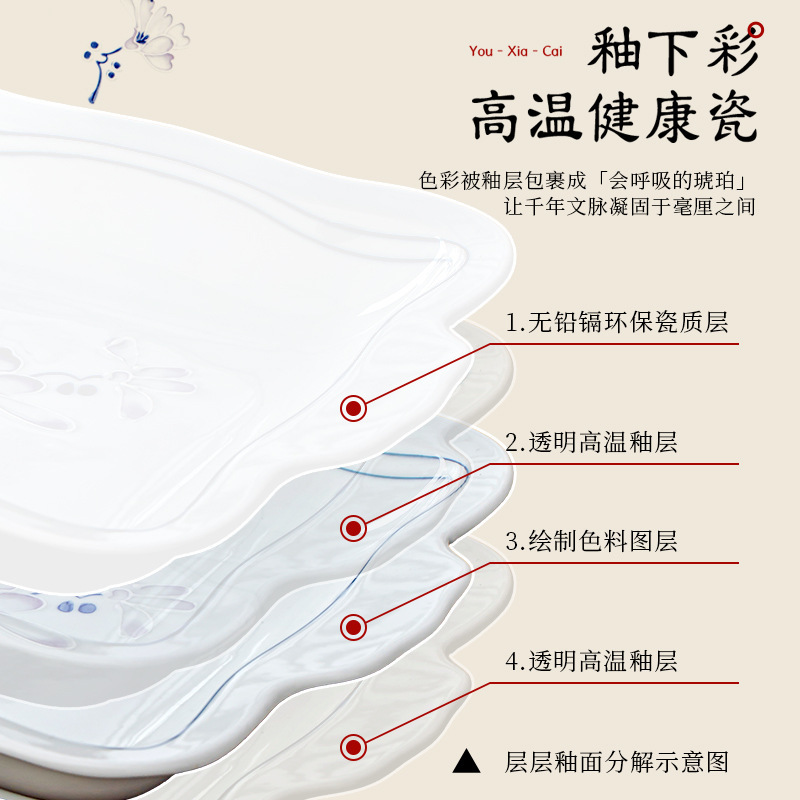 You - Xia - Cai 釉下彩
高温健康瓷

色彩被釉层包裹成「会呼吸的琥珀」
让千年文脉凝固于毫厘之间

1.无铅镉环保瓷质层

2.透明高温釉层

3.绘制色料图层

4.透明高温釉层

▲ 层层釉面分解示意图