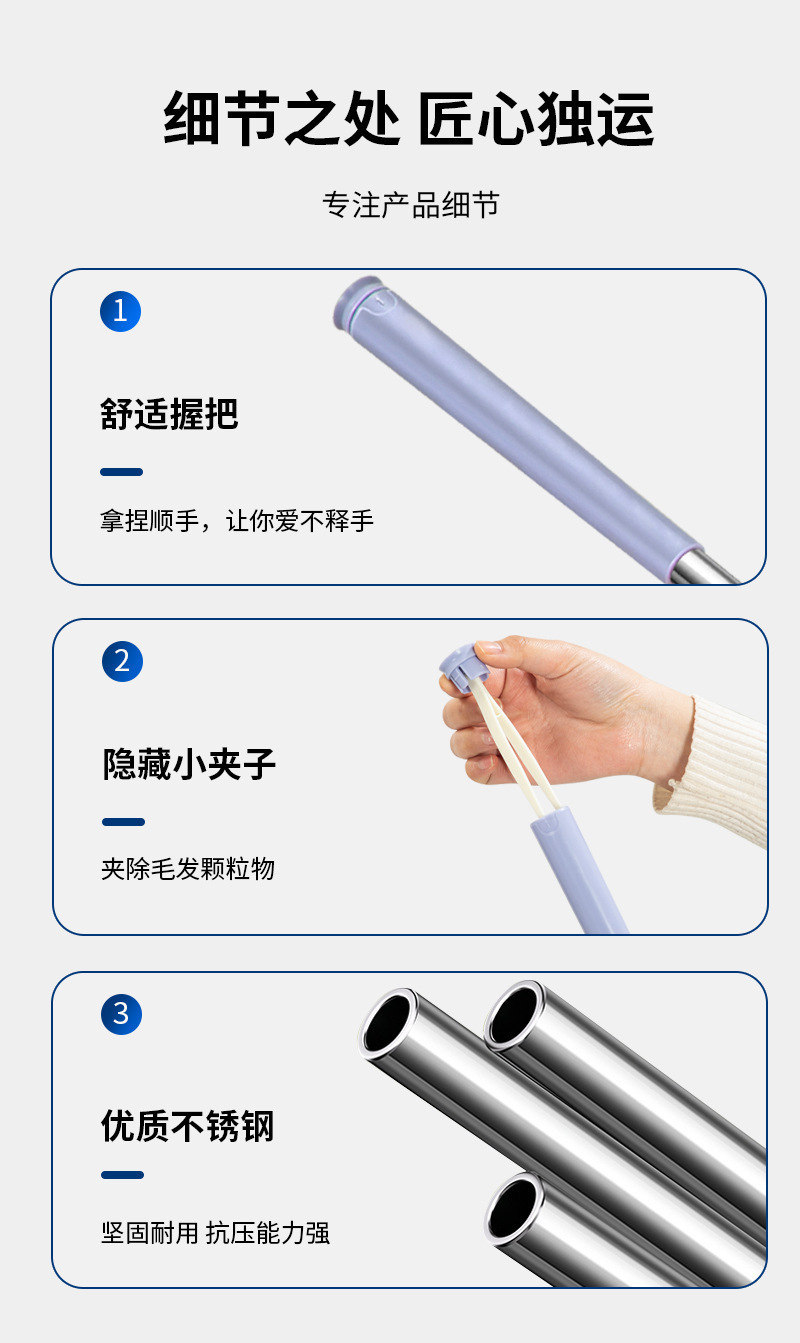 细节之处 匠心独运

专注产品细节

1

舒适握把

拿捏顺手，让你爱不释手

2

隐藏小夹子

夹除毛发颗粒物

3

优质不锈钢

坚固耐用 抗压能力强