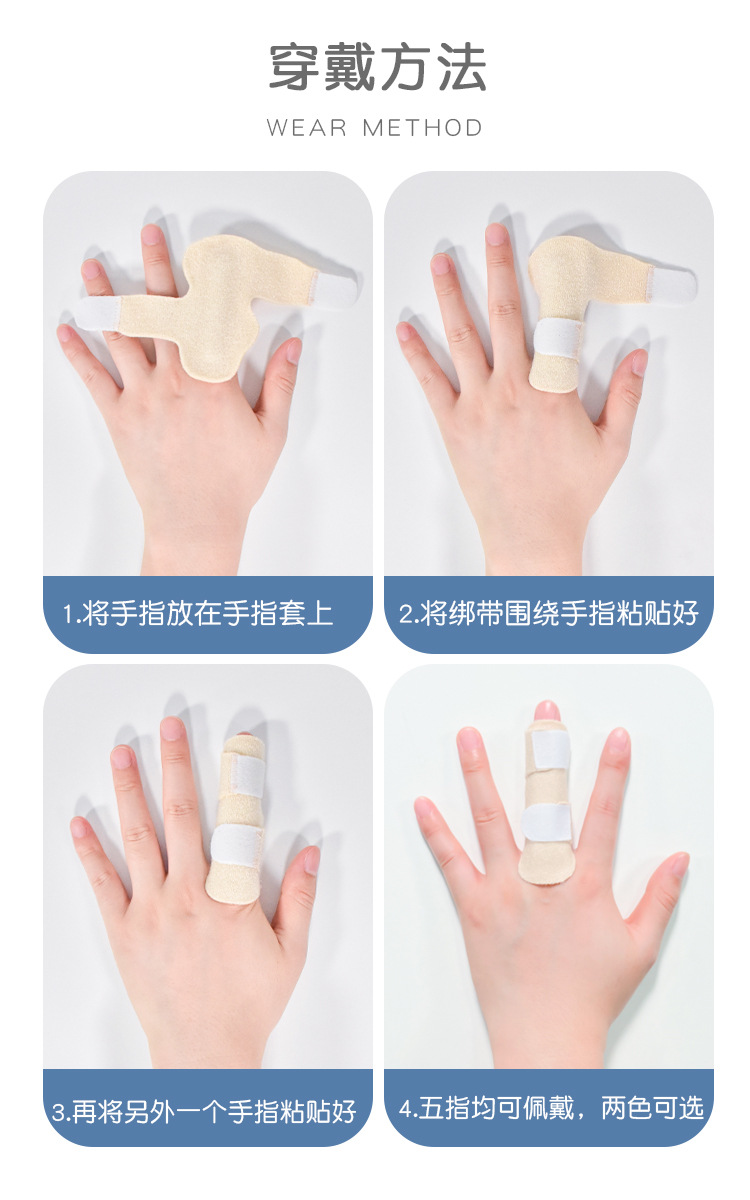 穿戴方法

WEAR METHOD

1.将手指放在手指套上

2.将绑带围绕手指粘贴好

3.再将另外一个手指粘贴好

4.五指均可佩戴，两色可选