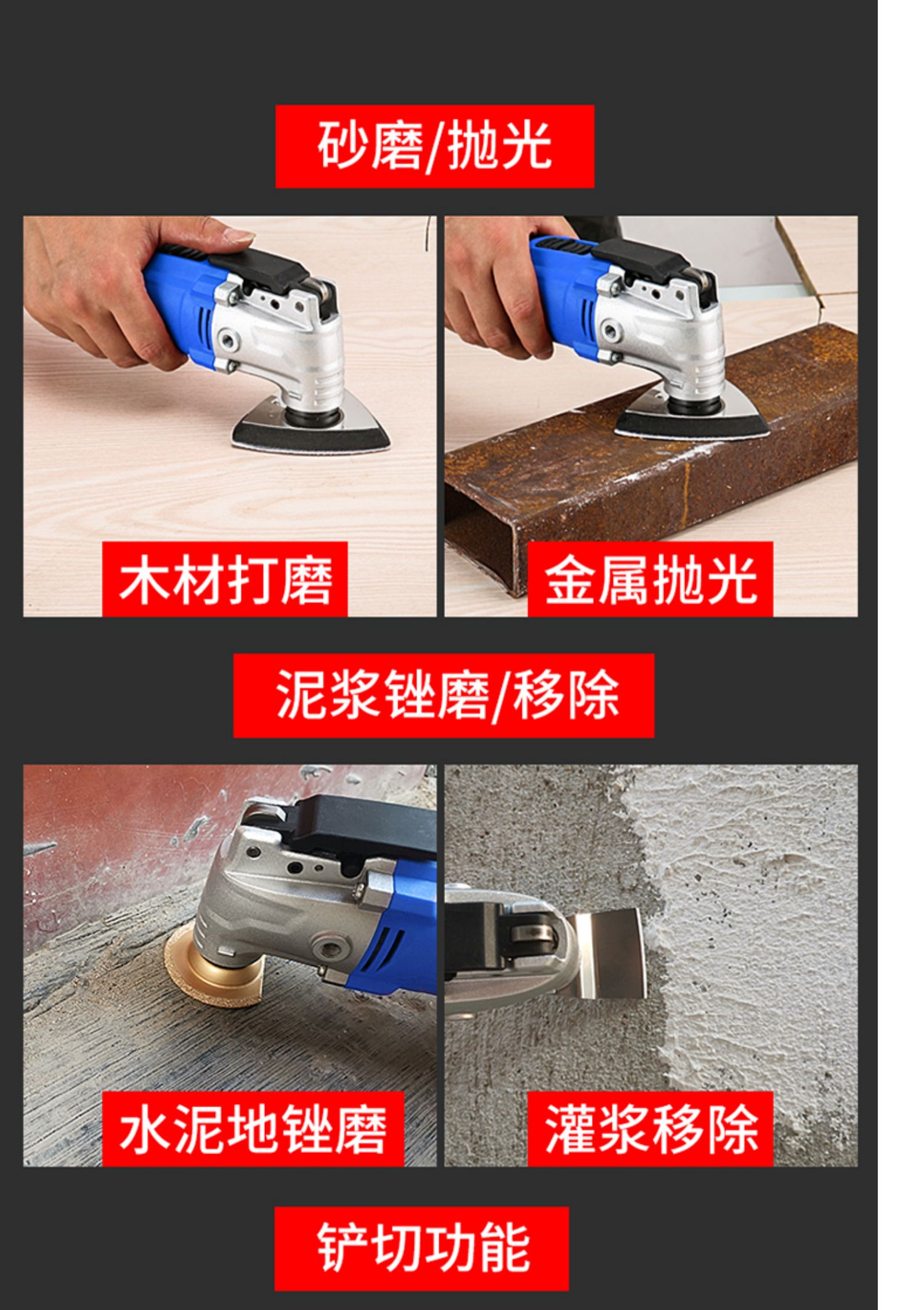 砂磨/抛光

木材打磨

金属抛光

泥浆锉磨/移除

水泥地锉磨

灌浆移除

铲切功能