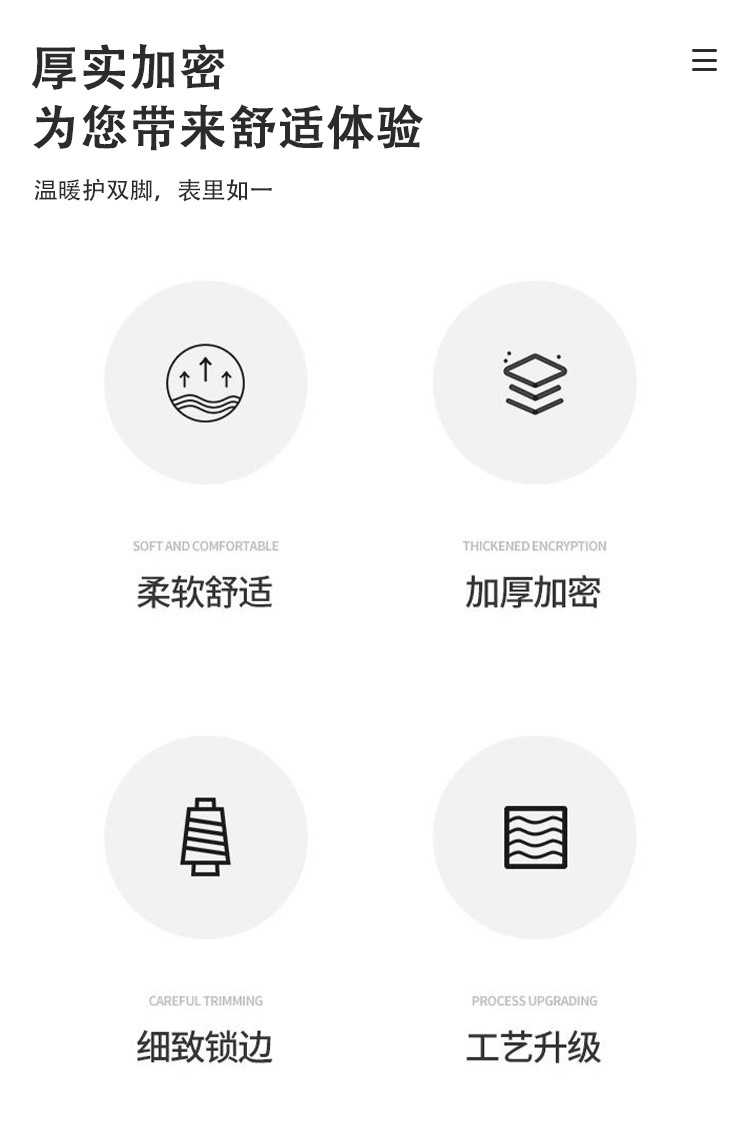 厚实加密
为您带来舒适体验

温暖护双脚，表里如一

SOFT AND COMFORTABLE
柔软舒适

THICKENED ENCRYPTION
加厚加密

CAREFUL TRIMMING
细致锁边

PROCESS UPGRADING
工艺升级