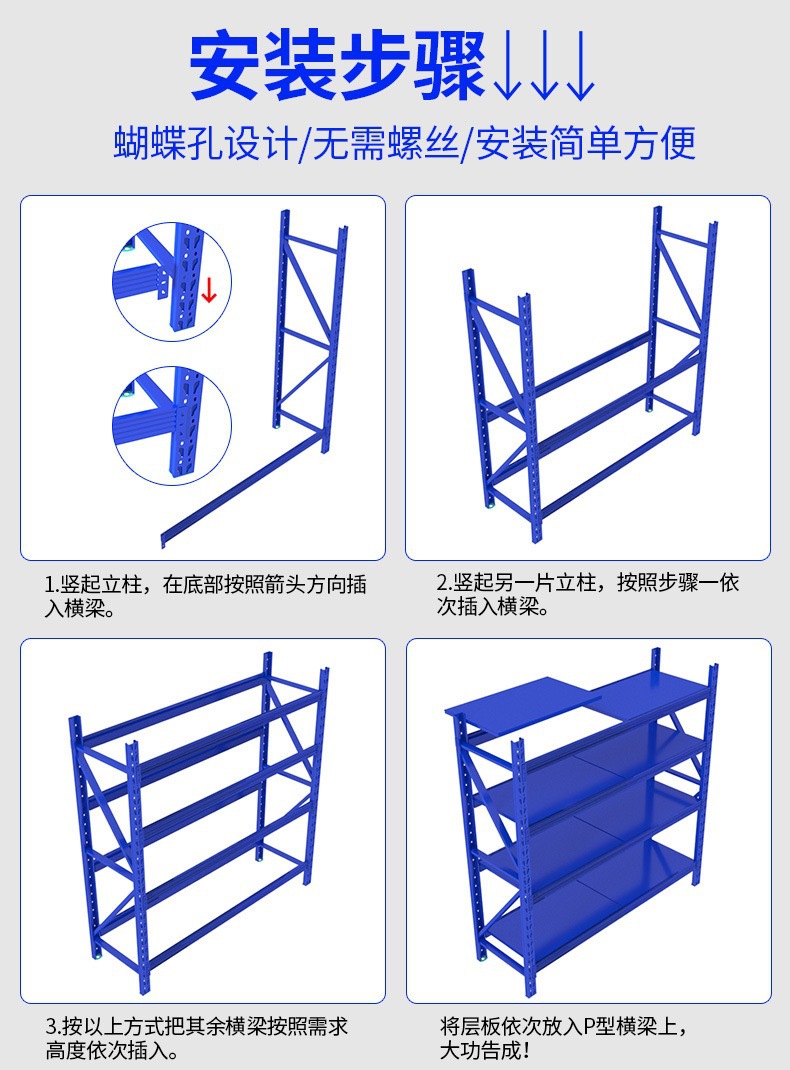 安装步骤↓↓↓

蝴蝶孔设计/无需螺丝/安装简单方便

1.竖起立柱，在底部按照箭头方向插入横梁。

2.竖起另一片立柱，按照步骤一依次插入横梁。

3.按以上方式把其余横梁按照需求高度依次插入。

将层板依次放入P型横梁上，大功告成！