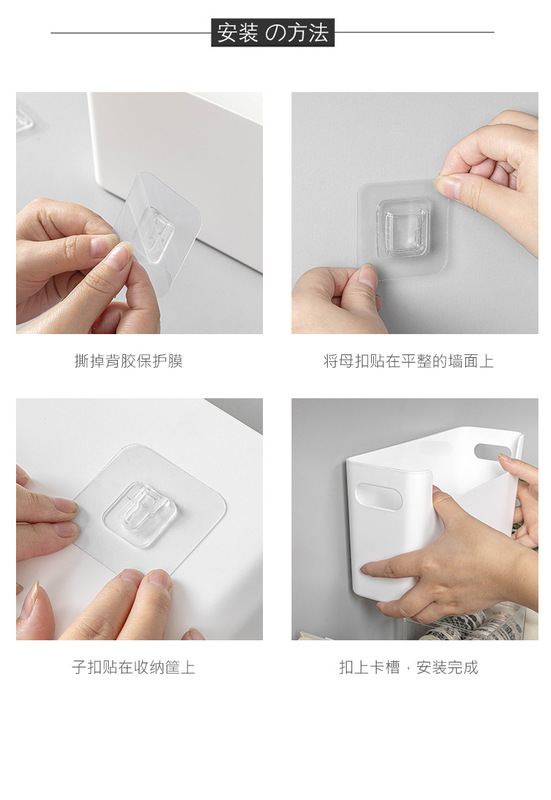 安装 の方法

撕掉背胶保护膜

将母扣贴在平整的墙面上

子扣贴在收纳筐上

扣上卡槽 · 安装完成