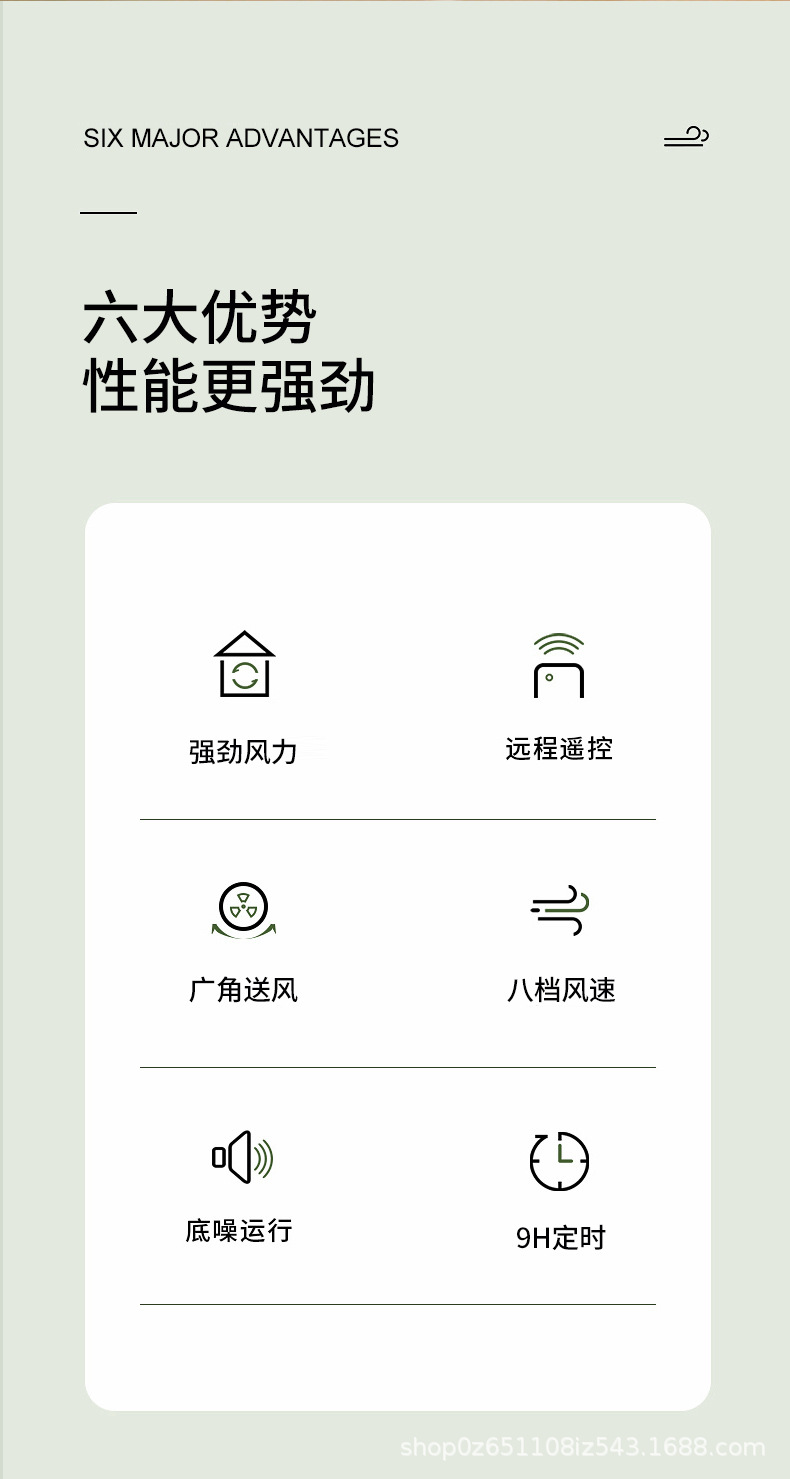 SIX MAJOR ADVANTAGES

六大优势
性能更强劲

强劲风力

远程遥控

广角送风

八档风速

底噪运行

9H定时

shop0z651108iz543.1688.com