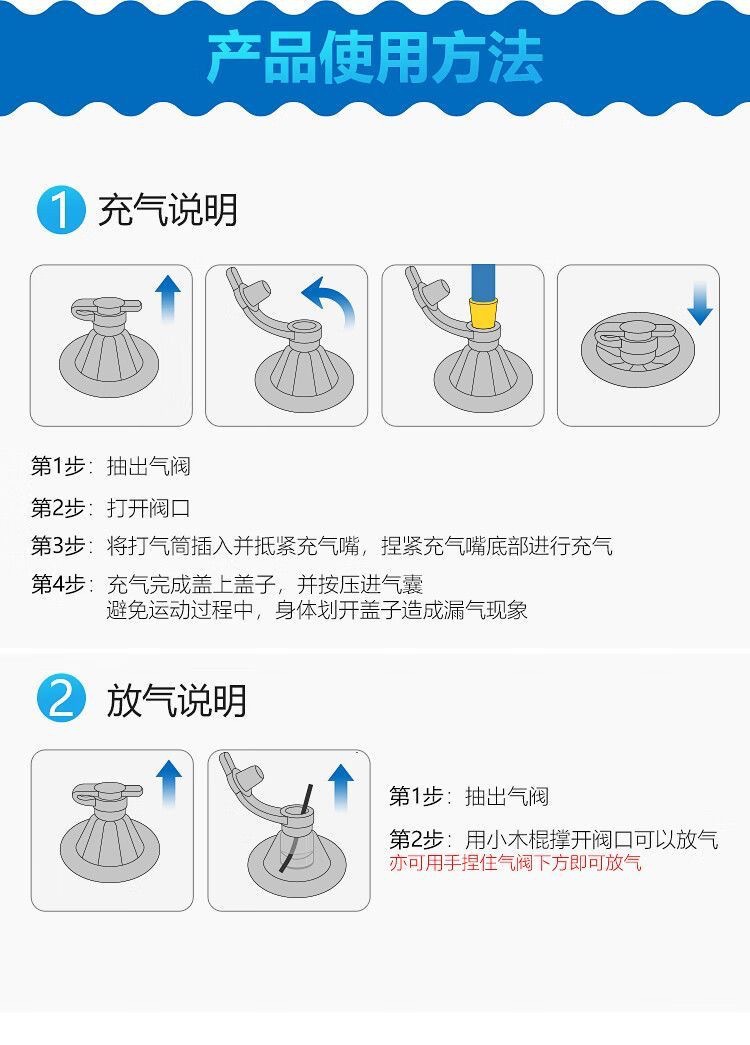 产品使用方法

1 充气说明

第1步：抽出气阀

第2步：打开阀口

第3步：将打气筒插入并抵紧充气嘴，捏紧充气嘴底部进行充气

第4步：充气完成盖上盖子，并按压进气囊
避免运动过程中，身体划开盖子造成漏气现象

2 放气说明

第1步：抽出气阀

第2步：用小木棍撑开阀口可以放气
亦可用手捏住气阀下方即可放气