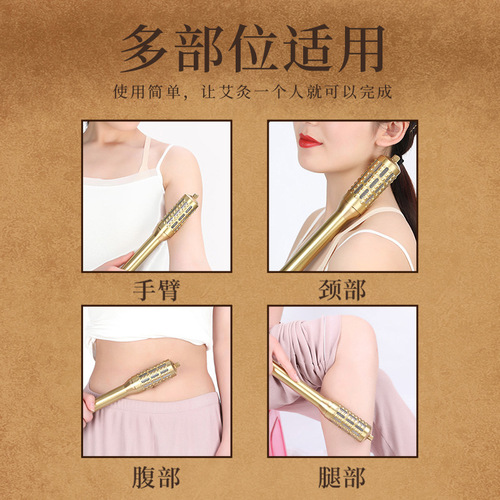 多部位适用

使用简单，让艾灸一个人就可以完成

手臂

颈部

腹部

腿部