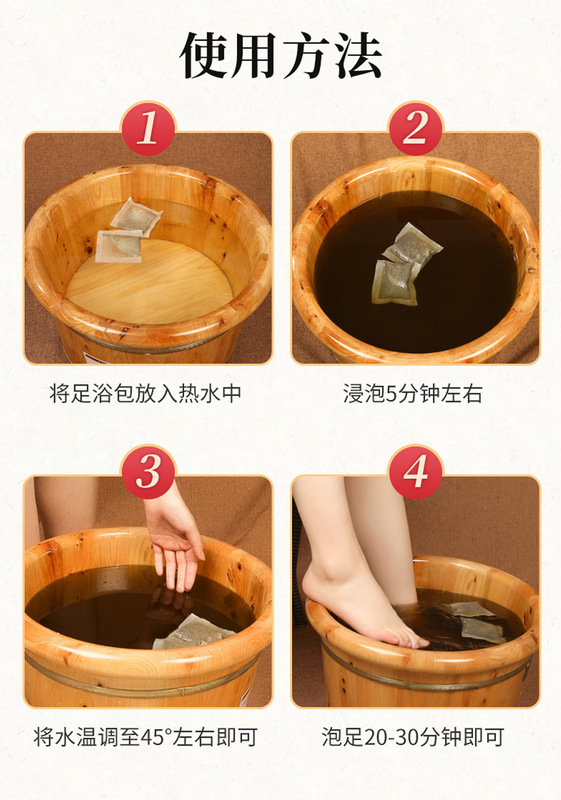 使用方法

1

将足浴包放入热水中

2

浸泡5分钟左右

3

将水温调至45°左右即可

4

泡足20-30分钟即可