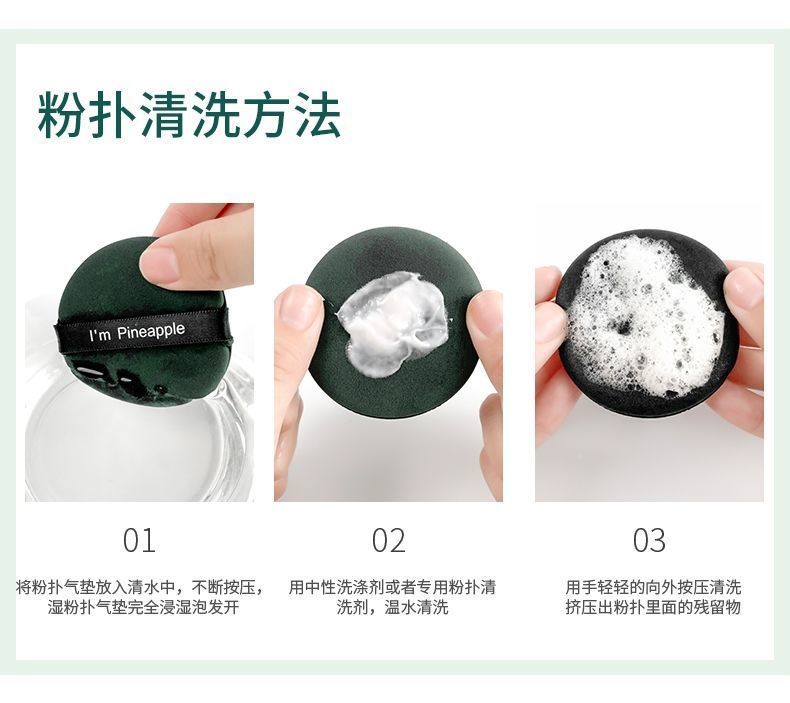 粉扑清洗方法

I'm Pineapple

01

将粉扑气垫放入清水中，不断按压，湿粉扑气垫完全浸湿泡发开

02

用中性洗涤剂或者专用粉扑清洗剂，温水清洗

03

用手轻轻的向外按压清洗挤压出粉扑里面的残留物