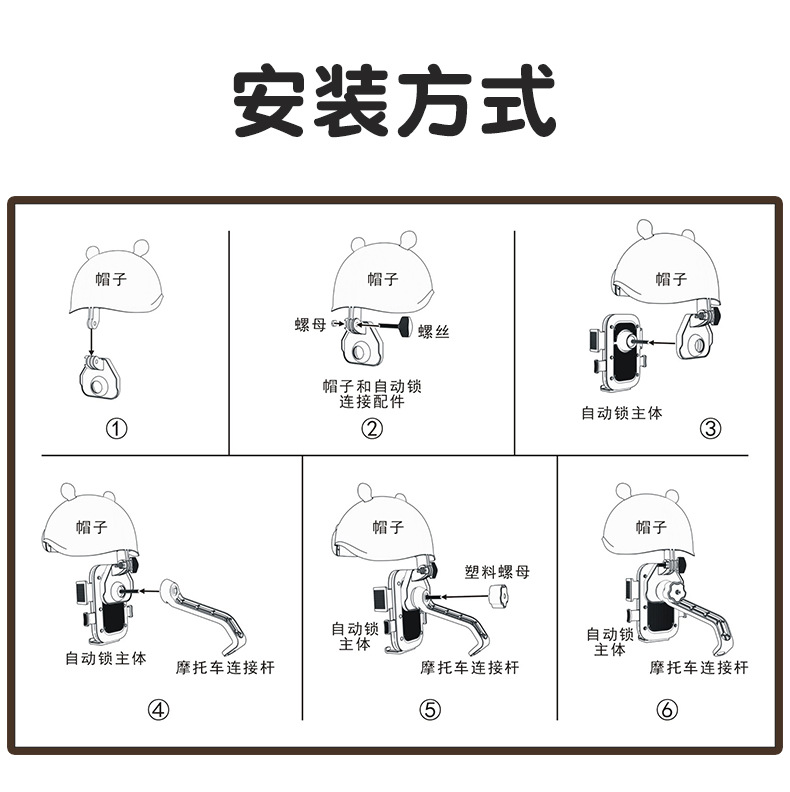 安装方式

帽子

①

帽子

螺母

螺丝

帽子和自动锁连接配件

②

帽子

自动锁主体

③

帽子

自动锁主体

摩托车连接杆

④

帽子

塑料螺母

自动锁主体

摩托车连接杆

⑤

帽子

自动锁主体

摩托车连接杆

⑥