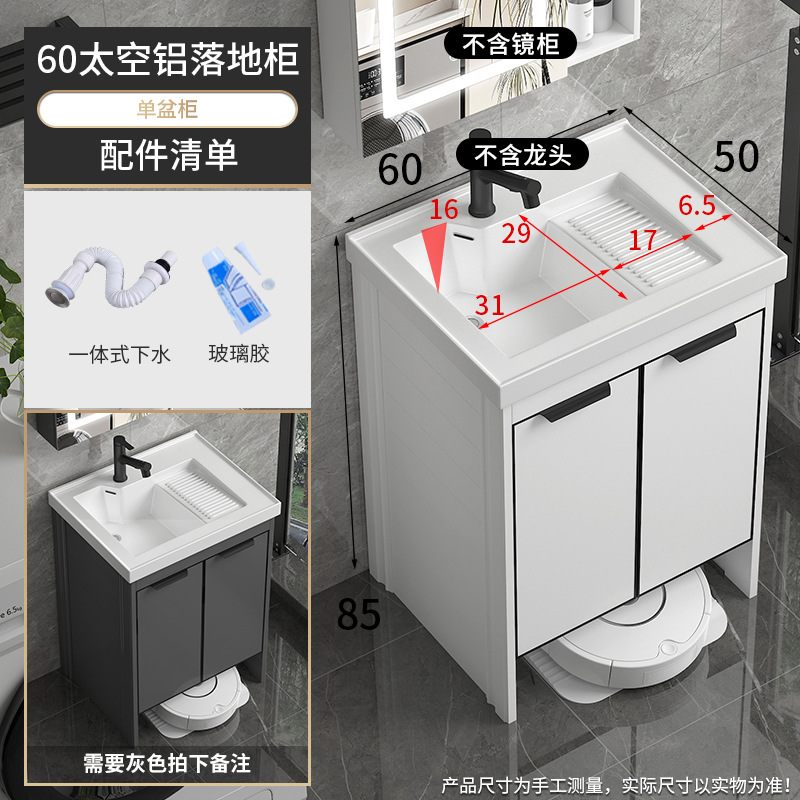 60太空铝落地柜

单盆柜

配件清单

一体式下水

玻璃胶

需要灰色拍下备注

不含镜柜

不含龙头

60

50

16

29

6.5

17

31

85

产品尺寸为手工测量，实际尺寸以实物为准!