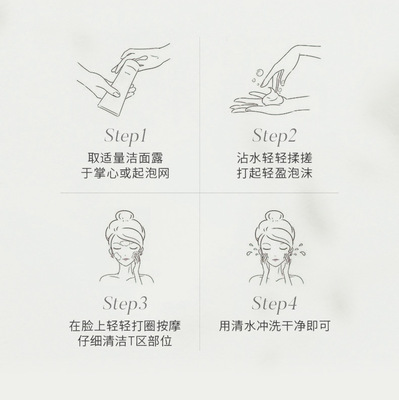 Step1
取适量洁面露
于掌心或起泡网

Step2
沾水轻轻揉搓
打起轻盈泡沫

Step3
在脸上轻轻打圈按摩
仔细清洁T区部位

Step4
用清水冲洗干净即可