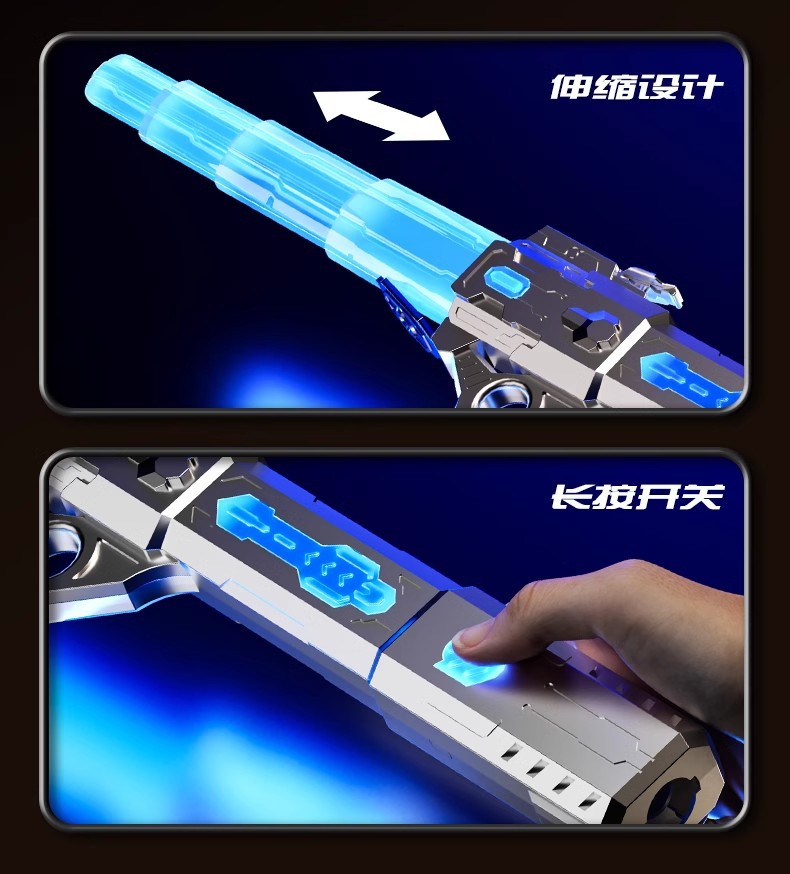 伸缩设计

长按开关