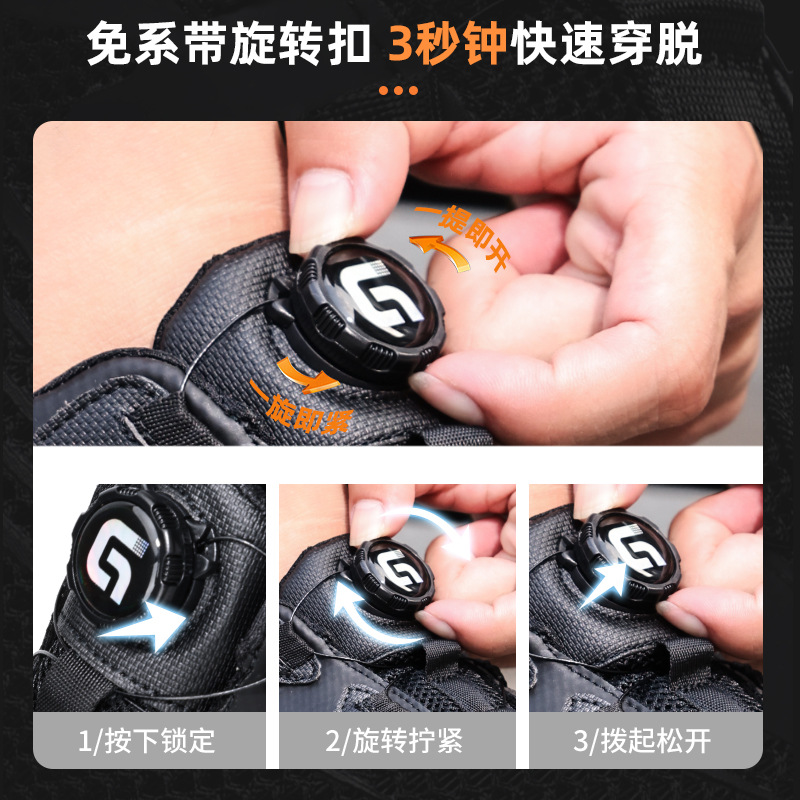 免系带旋转扣 3秒钟快速穿脱

一提即开

一旋即紧

1/按下锁定

2/旋转拧紧

3/拨起松开