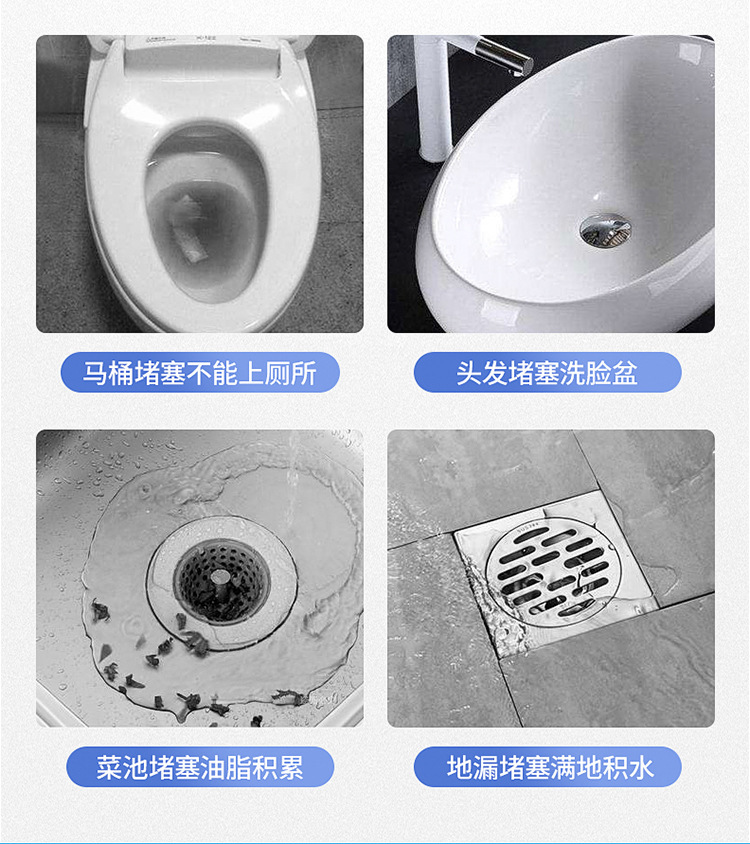 马桶堵塞不能上厕所

头发堵塞洗脸盆

菜池堵塞油脂积累

地漏堵塞满地积水