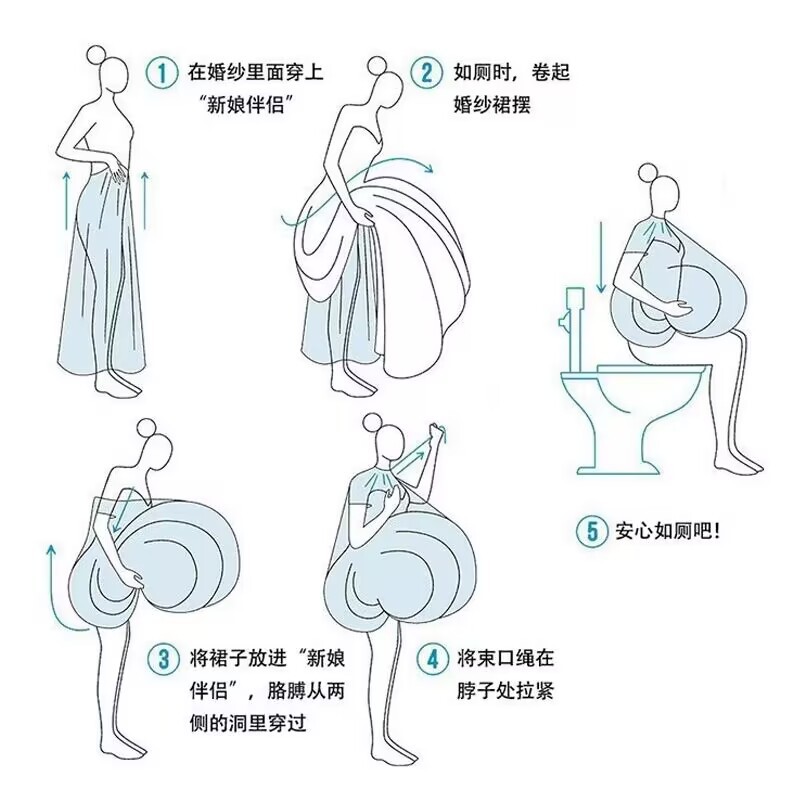 1 在婚纱里面穿上“新娘伴侣”

2 如厕时，卷起婚纱裙摆

3 将裙子放进“新娘伴侣”，胳膊从两侧的洞里穿过

4 将束口绳在脖子处拉紧

5 安心如厕吧！