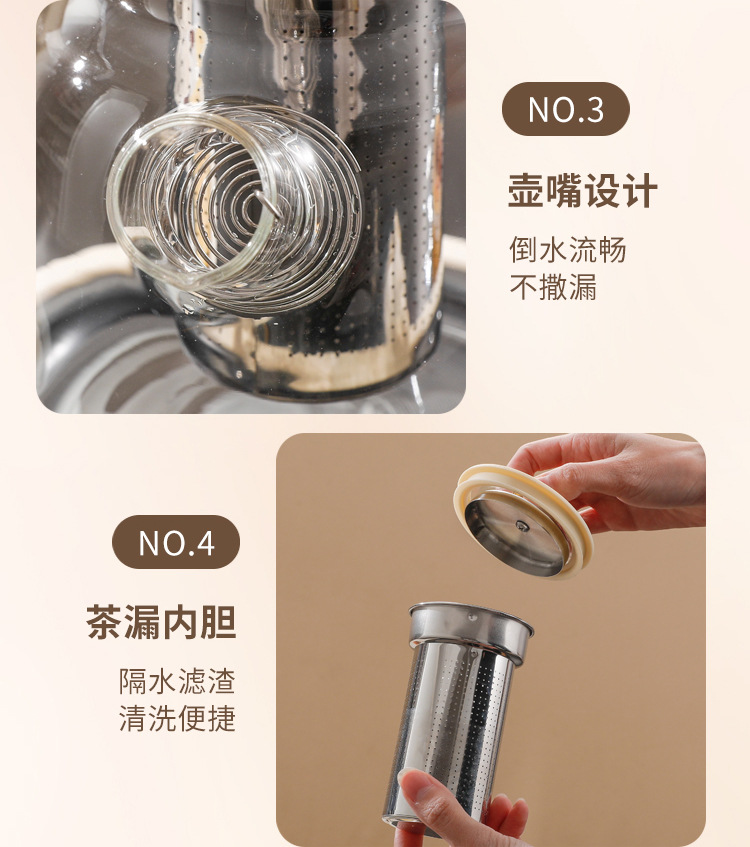 NO.3

壶嘴设计

倒水流畅
不撒漏

NO.4

茶漏内胆

隔水滤渣
清洗便捷