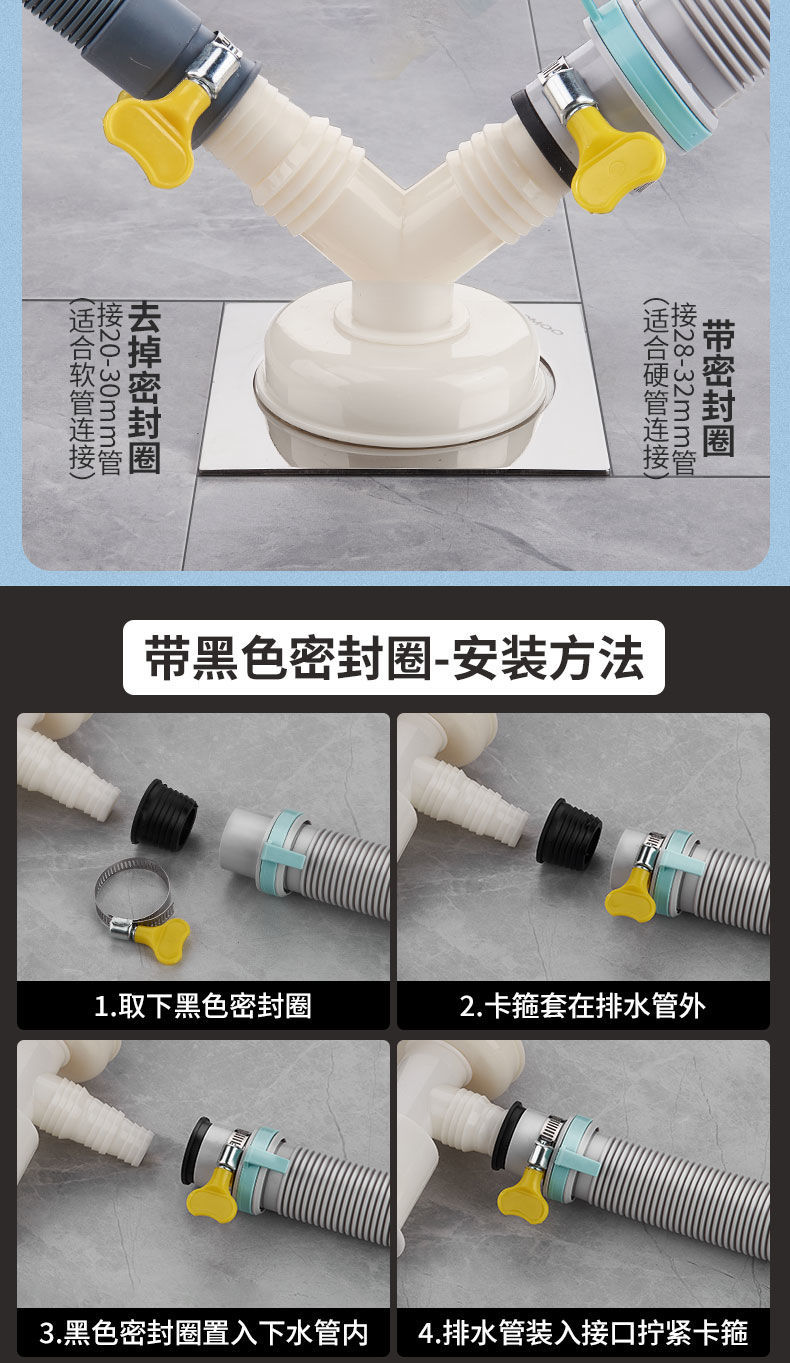 去掉密封圈
接20-30mm管
(适合软管连接)

带密封圈
接28-32mm管
(适合硬管连接)

带黑色密封圈-安装方法

1.取下黑色密封圈

2.卡箍套在排水管外

3.黑色密封圈置入下水管内

4.排水管装入接口拧紧卡箍