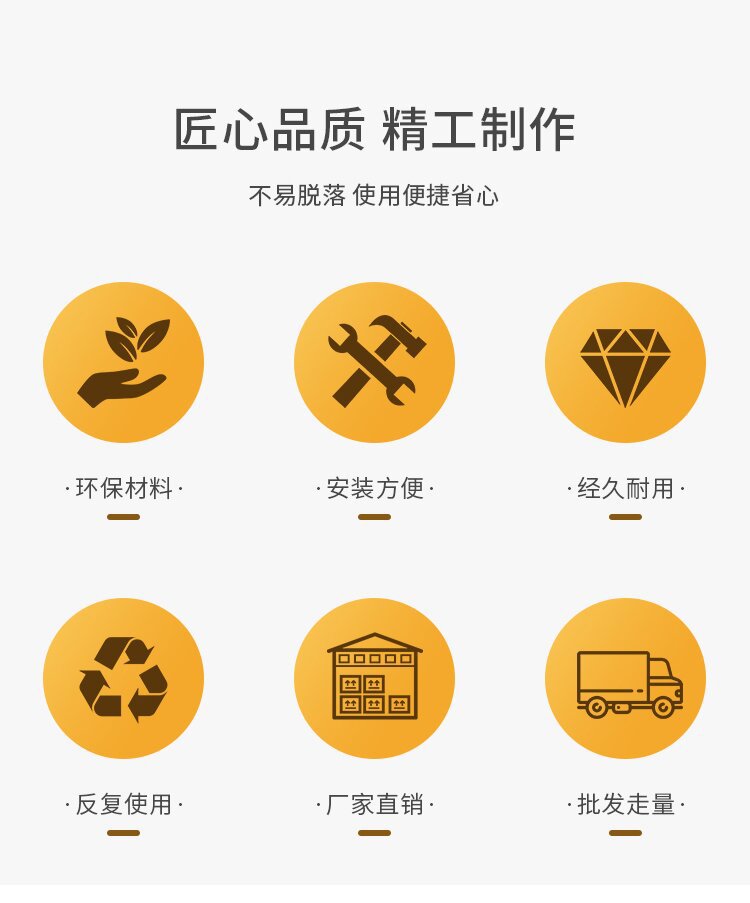 匠心品质 精工制作

不易脱落 使用便捷省心

·环保材料·

·安装方便·

·经久耐用·

·反复使用·

·厂家直销·

·批发走量·