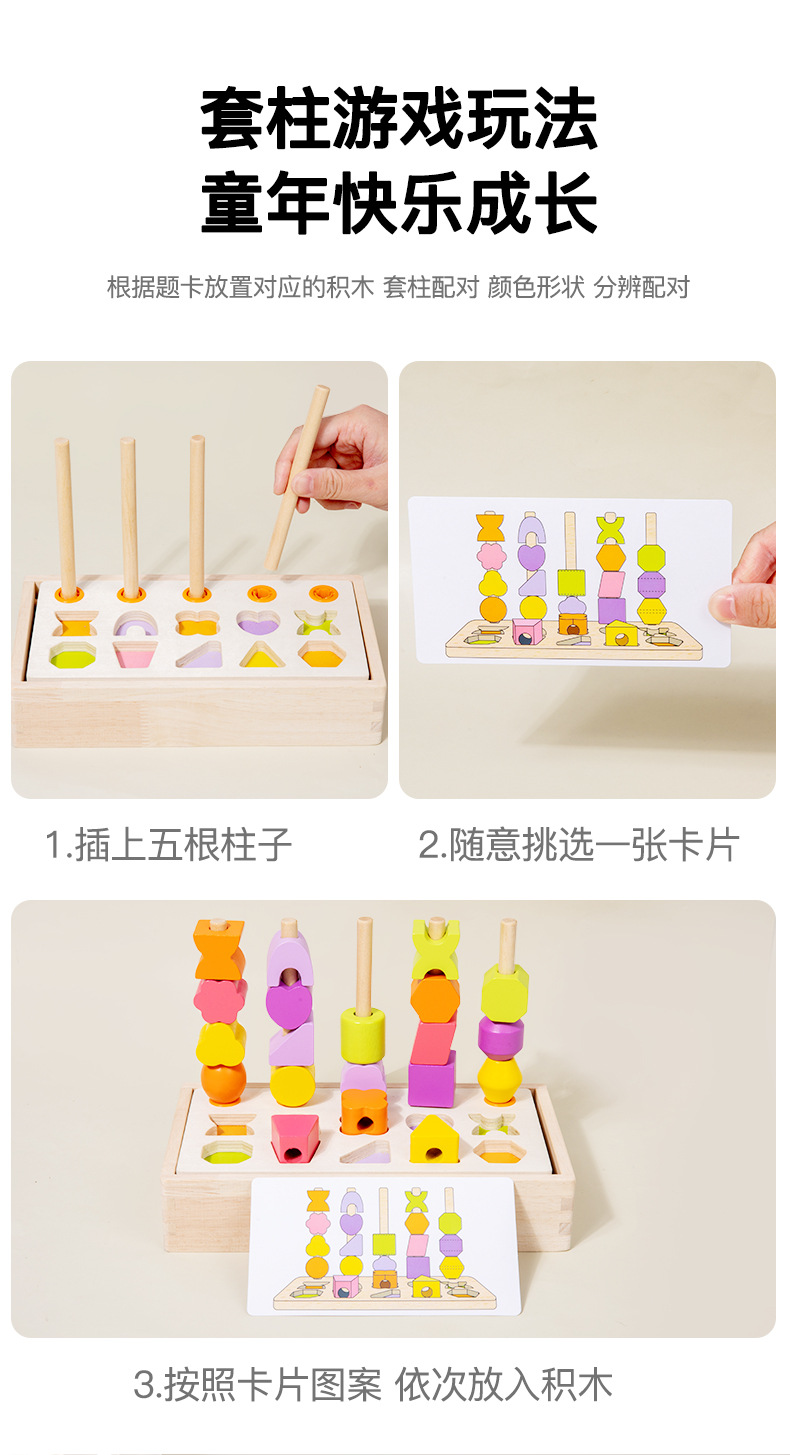 套柱游戏玩法
童年快乐成长

根据题卡放置对应的积木 套柱配对 颜色形状 分辨配对

1.插上五根柱子

2.随意挑选一张卡片

3.按照卡片图案 依次放入积木