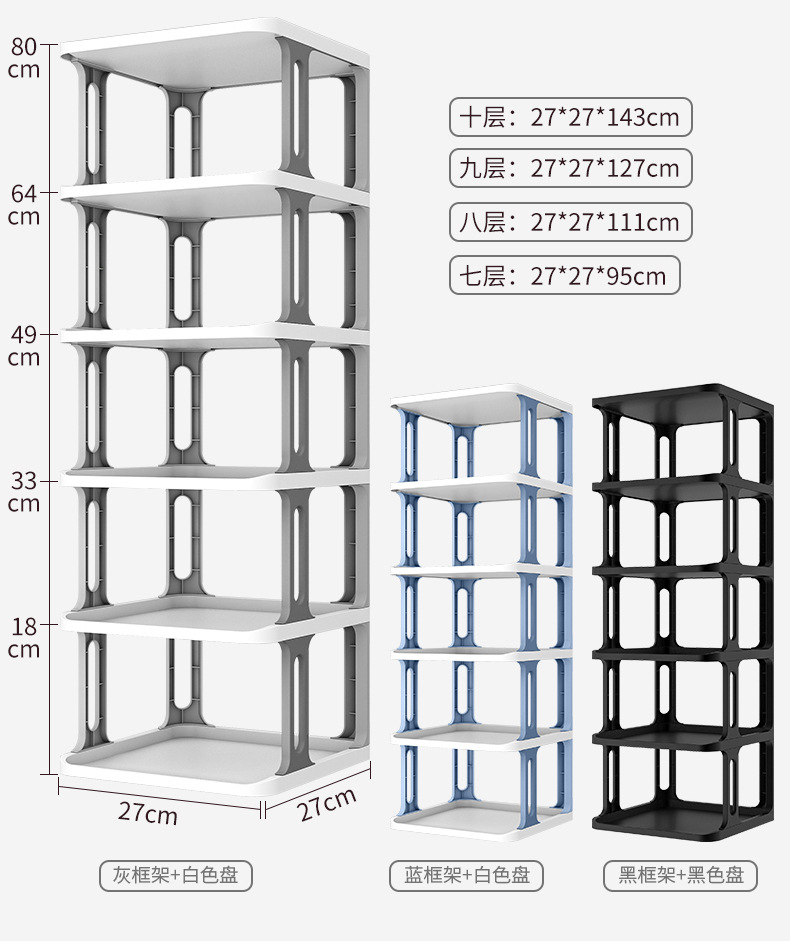 80 cm

64 cm

49 cm

33 cm

18 cm

十层：27*27*143cm

九层：27*27*127cm

八层：27*27*111cm

七层：27*27*95cm

27cm

27cm

灰框架+白色盘

蓝框架+白色盘

黑框架+黑色盘