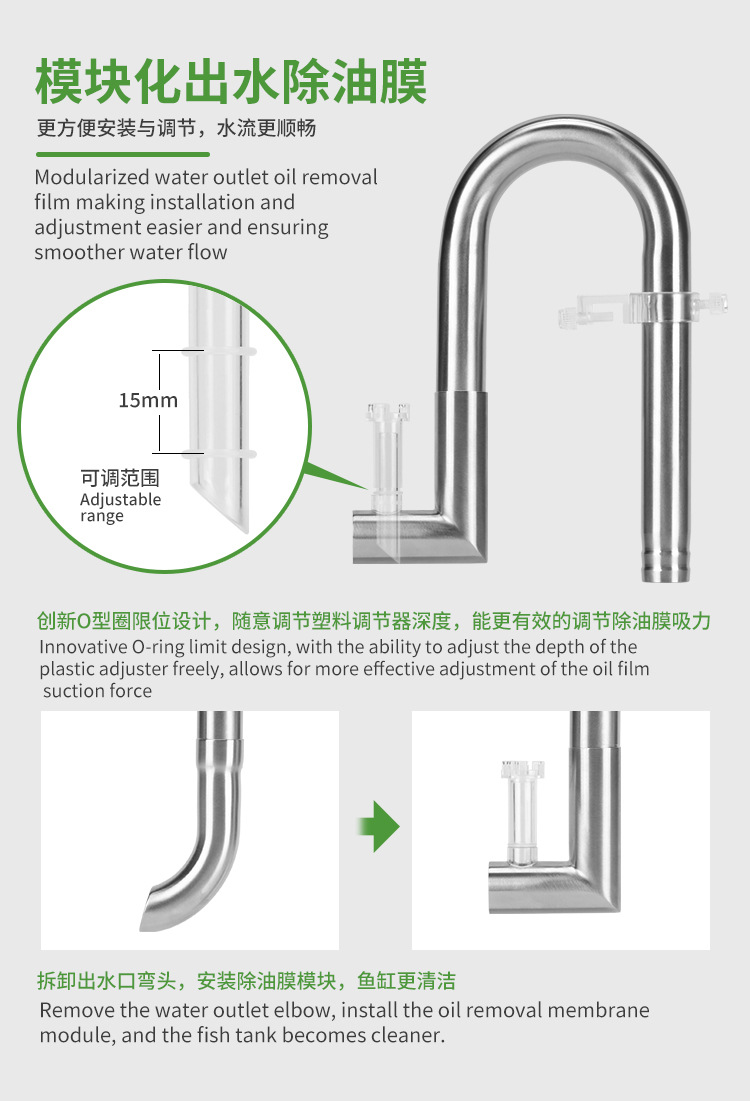 模块化出水除油膜

更方便安装与调节，水流更顺畅

Modularized water outlet oil removal film making installation and adjustment easier and ensuring smoother water flow

15mm

可调范围
Adjustable range

创新O型圈限位设计，随意调节塑料调节器深度，能更有效的调节除油膜吸力
Innovative O-ring limit design, with the ability to adjust the depth of the plastic adjuster freely, allows for more effective adjustment of the oil film suction force

拆卸出水口弯头，安装除油膜模块，鱼缸更清洁
Remove the water outlet elbow, install the oil removal membrane module, and the fish tank becomes cleaner.